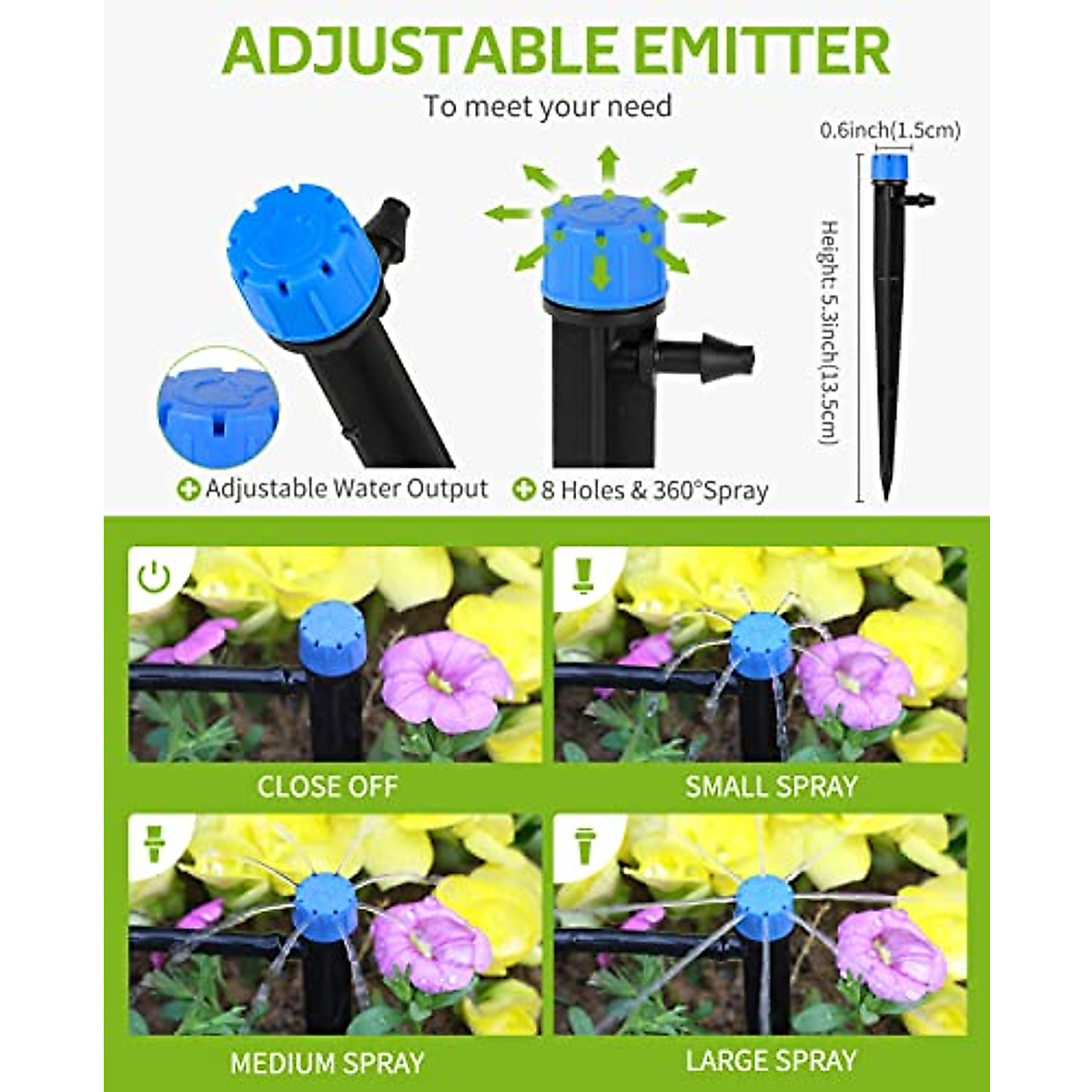 ADJUSTABLE EMITTER

To meet your need

0.6inch(1.5cm)

Height: 5.3inch(13.5cm)

Adjustable Water Output

8 Holes & 360°Spray

CLOSE OFF

SMALL SPRAY

MEDIUM SPRAY

LARGE SPRAY