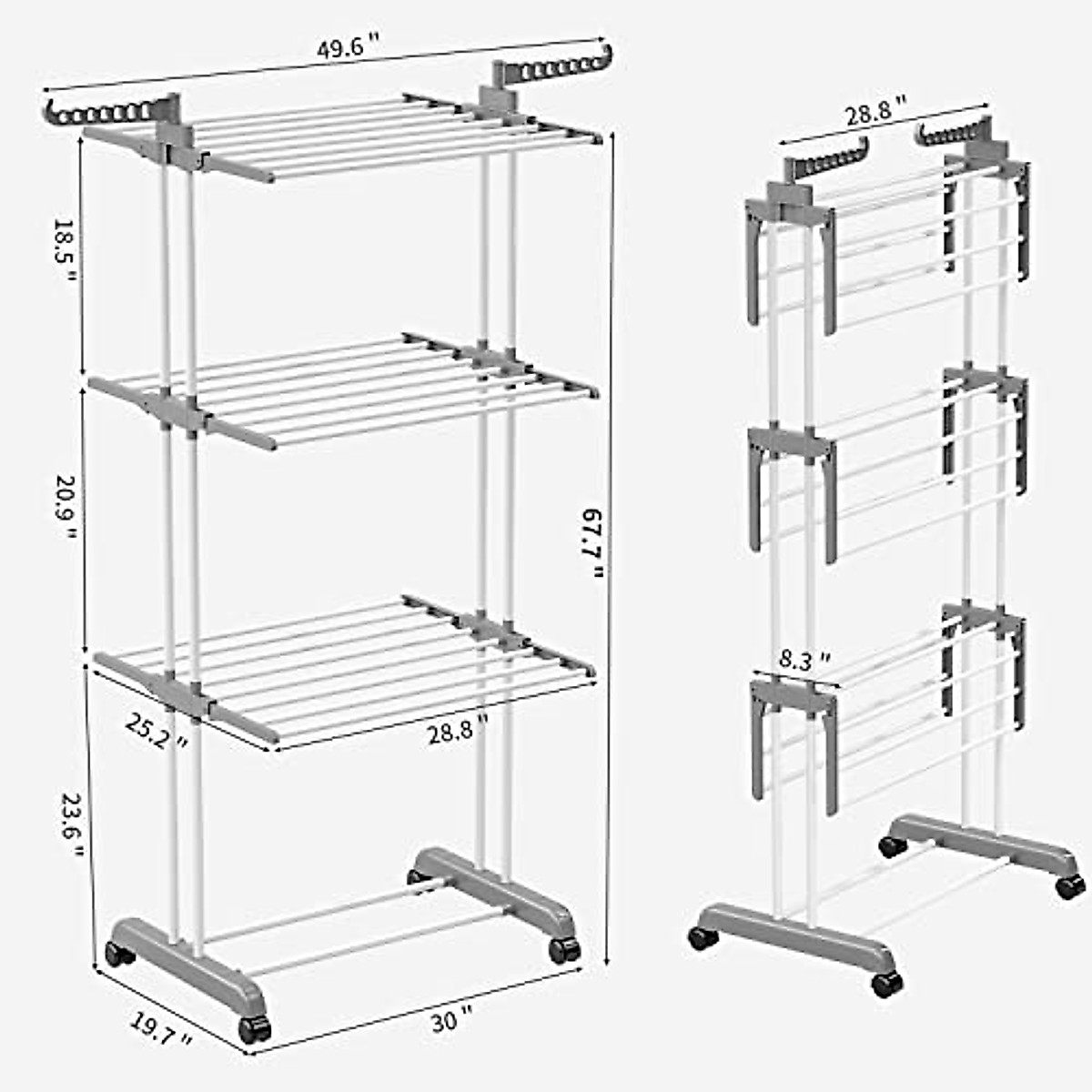 49.6 "

18.5 "

20.9 "

67.7 "

25.2 "

28.8 "

23.6 "

19.7 "

30 "

28.8 "

8.3 "