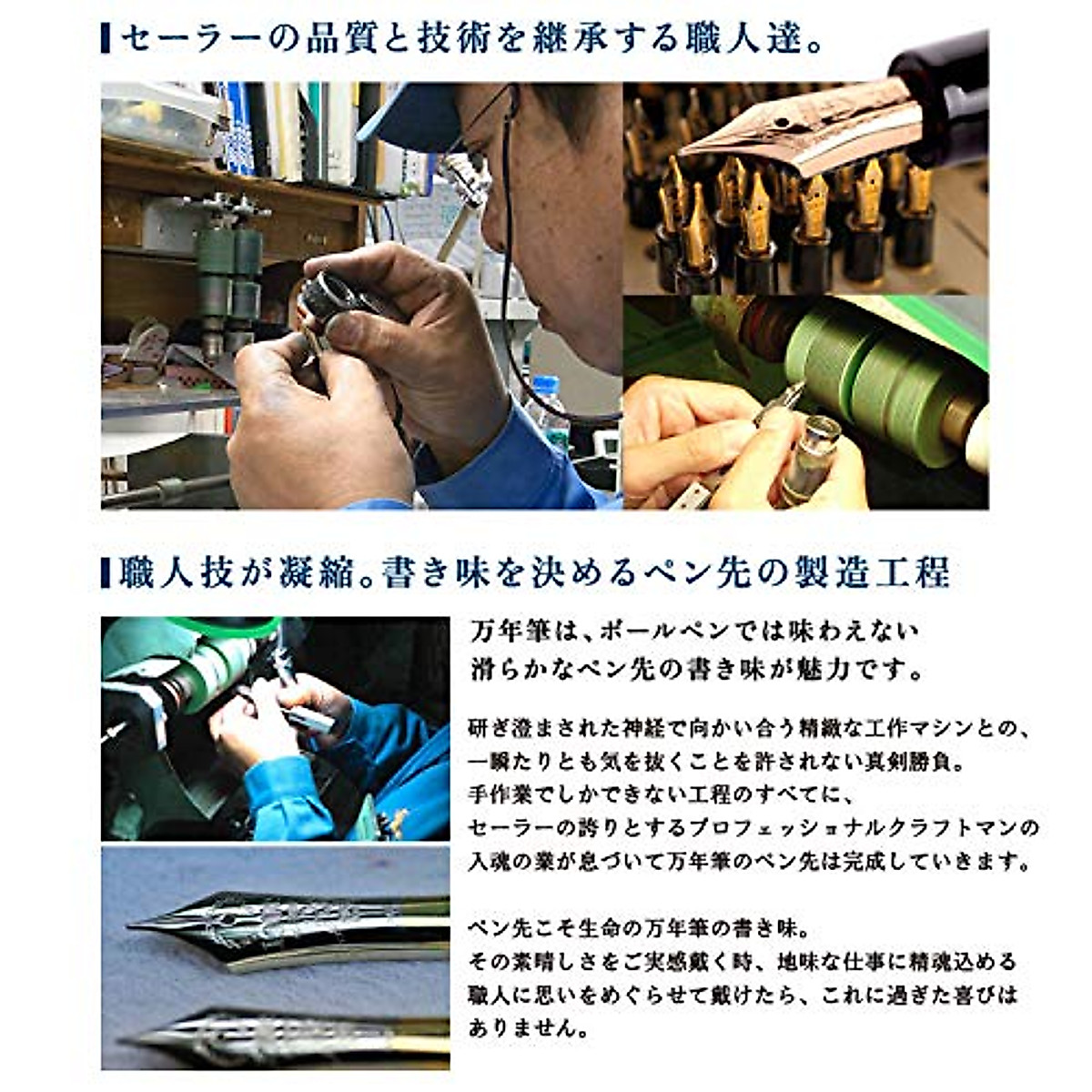 セーラーの品質と技術を継承する職人達。

職人技が凝縮。書き味を決めるペン先の製造工程

万年筆は、ボールペンでは味わえない
滑らかなペン先の書き味が魅力です。

研ぎ澄まされた神経で向かい合う精緻な工作マシンとの、
一瞬たりとも気を抜くことを許されない真剣勝負。
手作業でしかできない工程のすべてに、
セーラーの誇りとするプロフェッショナルクラフトマンの
入魂の業が息づいて万年筆のペン先は完成していきます。

ペン先こそ生命の万年筆の書き味。
その素晴しさをご実感戴く時、地味な仕事に精魂込める
職人に思いをめぐらせて戴けたら、これに過ぎた喜びは
ありません。