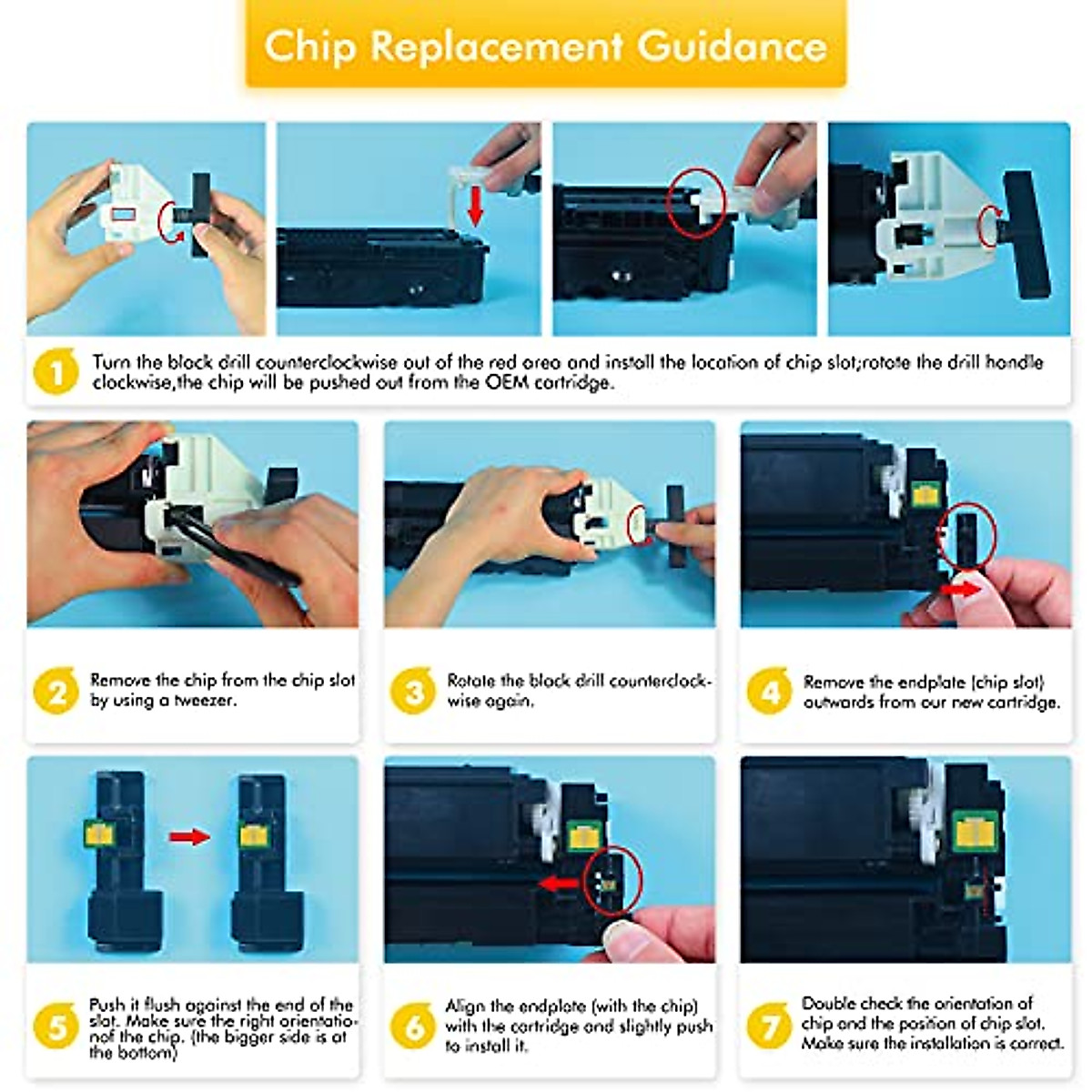 Chip Replacement Guidance

1 Turn the black drill counterclockwise out of the red area and install the location of chip slot;rotate the drill handle clockwise,the chip will be pushed out from the OEM cartridge.

2 Remove the chip from the chip slot by using a tweezer.

3 Rotate the black drill counterclockwise again.

4 Remove the endplate (chip slot) outwards from our new cartridge.

5 Push it flush against the end of the slot. Make sure the right orientation of the chip. (the bigger side is at the bottom)

6 Align the endplate (with the chip) with the cartridge and slightly push to install it.

7 Double check the orientation of chip and the position of chip slot. Make sure the installation is correct.