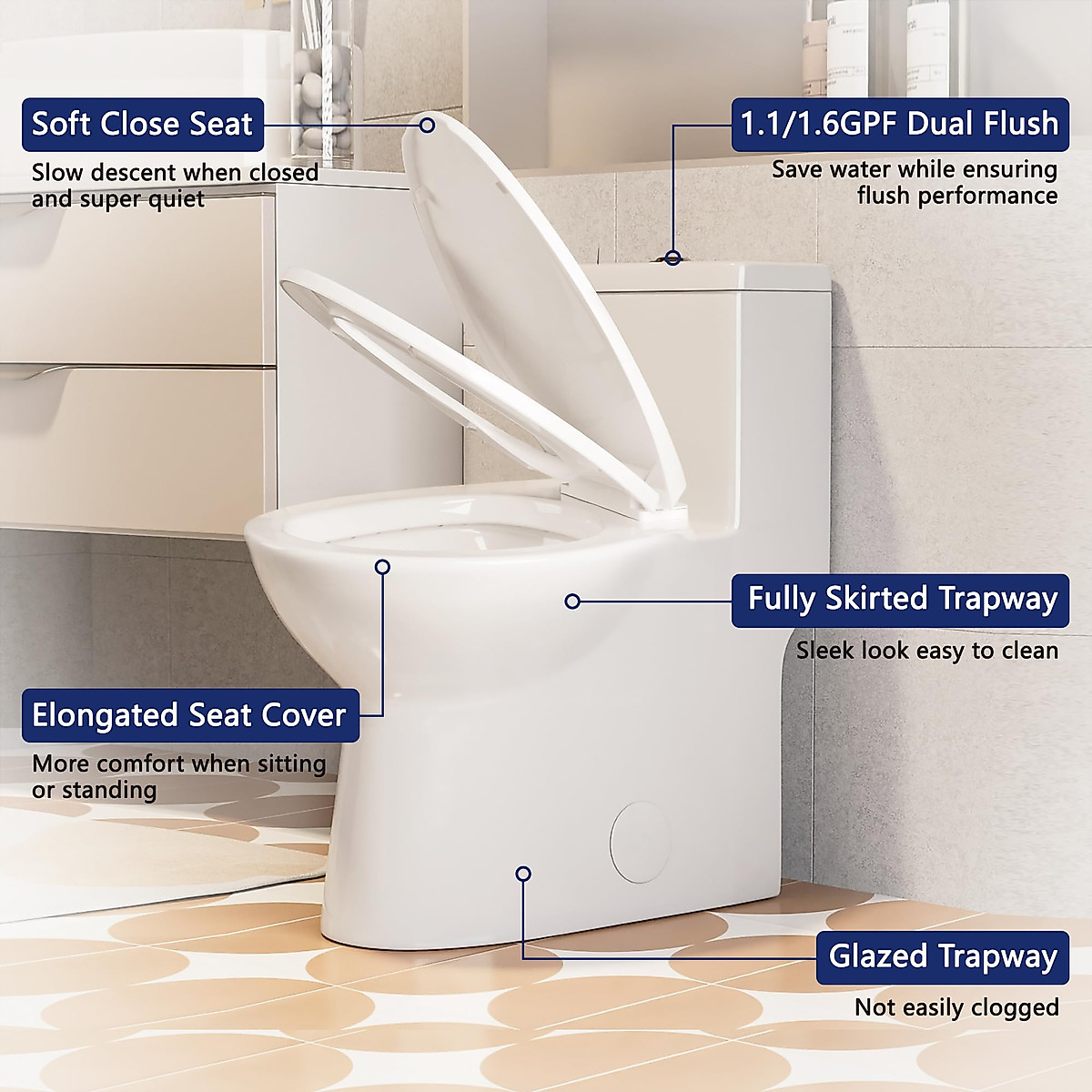 Soft Close Seat
Slow descent when closed and super quiet

1.1/1.6GPF Dual Flush
Save water while ensuring flush performance

Fully Skirted Trapway
Sleek look easy to clean

Elongated Seat Cover
More comfort when sitting or standing

Glazed Trapway
Not easily clogged