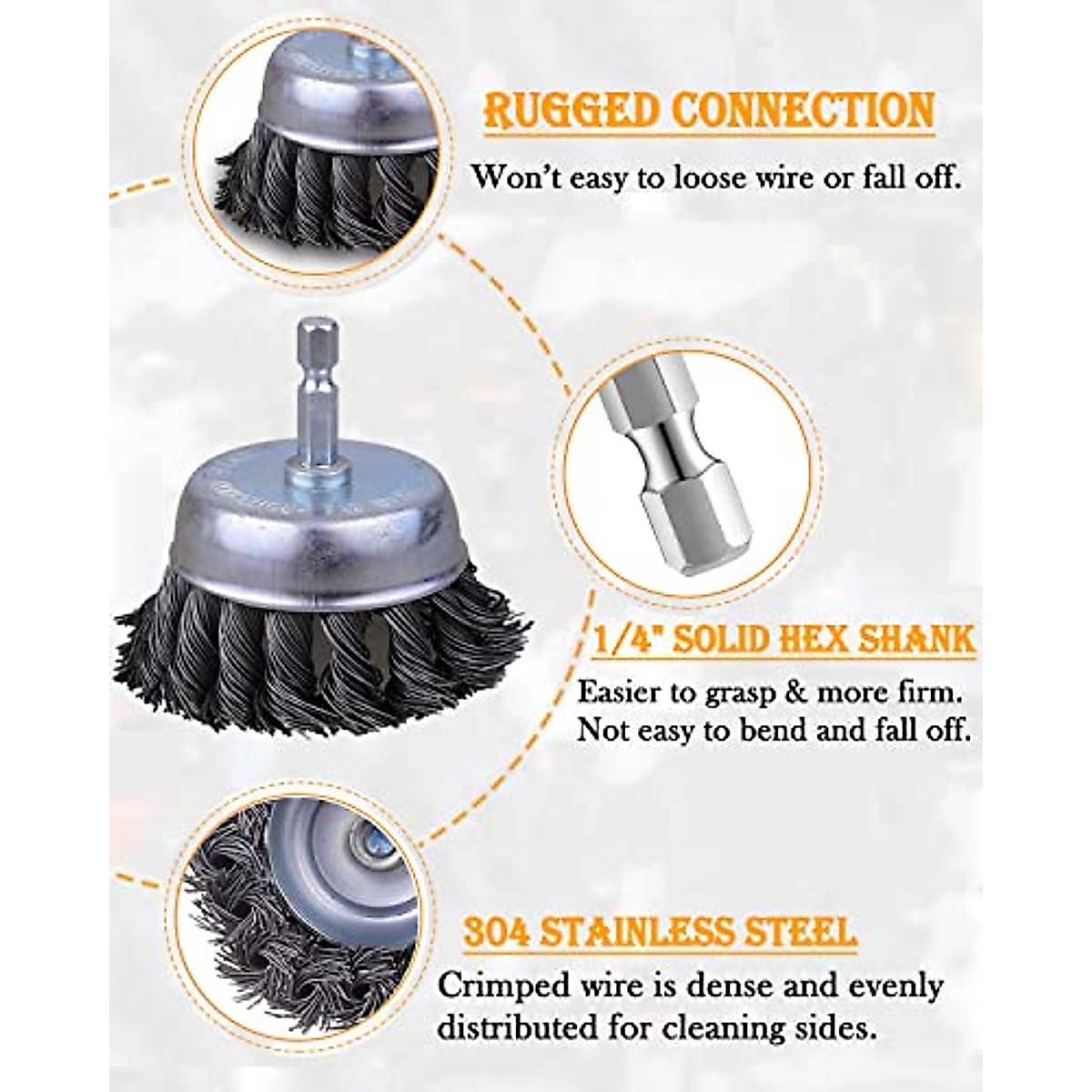 RUGGED CONNECTION

Won't easy to loose wire or fall off.

1/4" SOLID HEX SHANK

Easier to grasp & more firm. Not easy to bend and fall off.

304 STAINLESS STEEL

Crimped wire is dense and evenly distributed for cleaning sides.