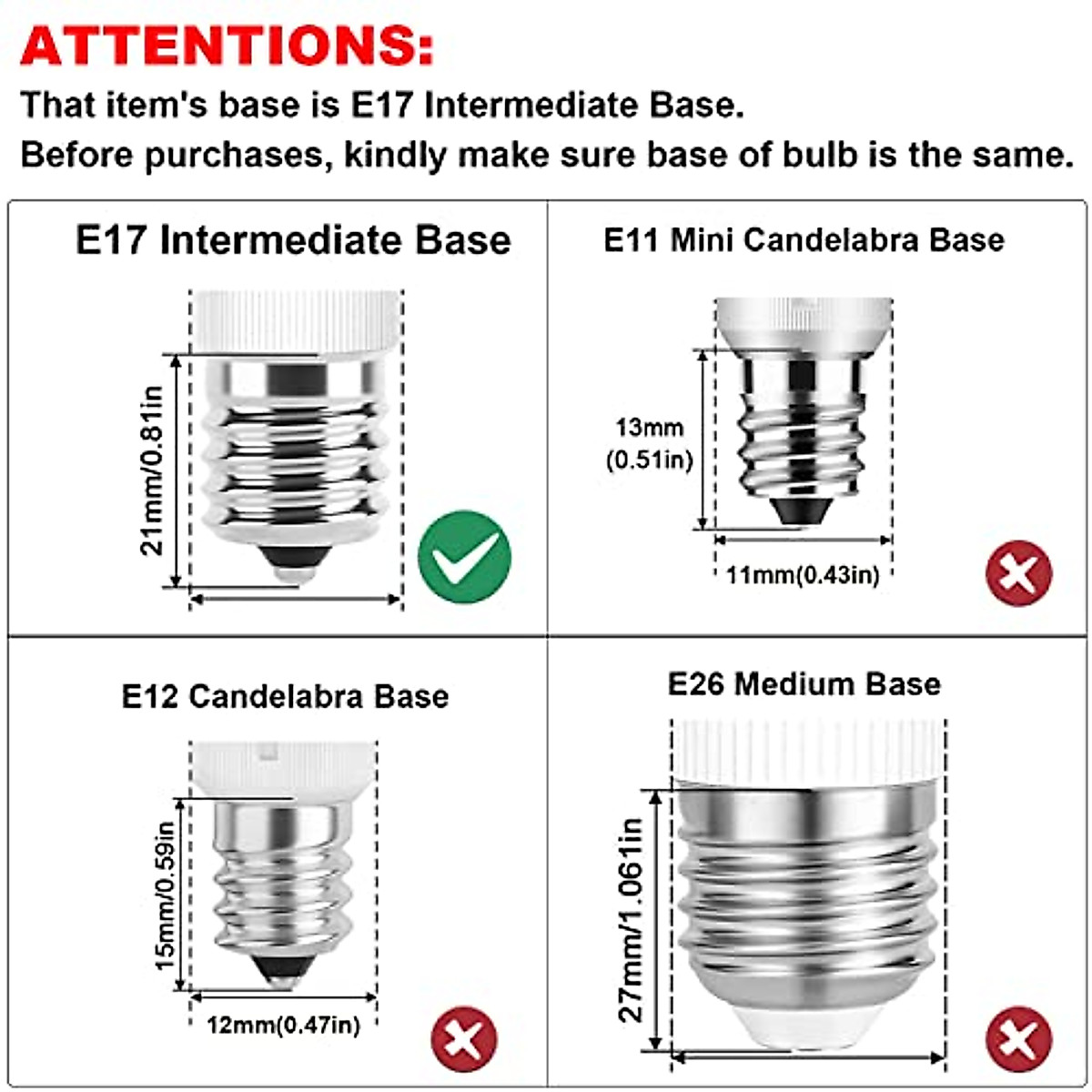 ATTENTIONS:

That item's base is E17 Intermediate Base.

Before purchases, kindly make sure base of bulb is the same.

E17 Intermediate Base

21mm/0.81in

E11 Mini Candelabra Base

13mm (0.51in)

11mm(0.43in)

E12 Candelabra Base

15mm/0.59in

12mm(0.47in)

E26 Medium Base

27mm/1.061in