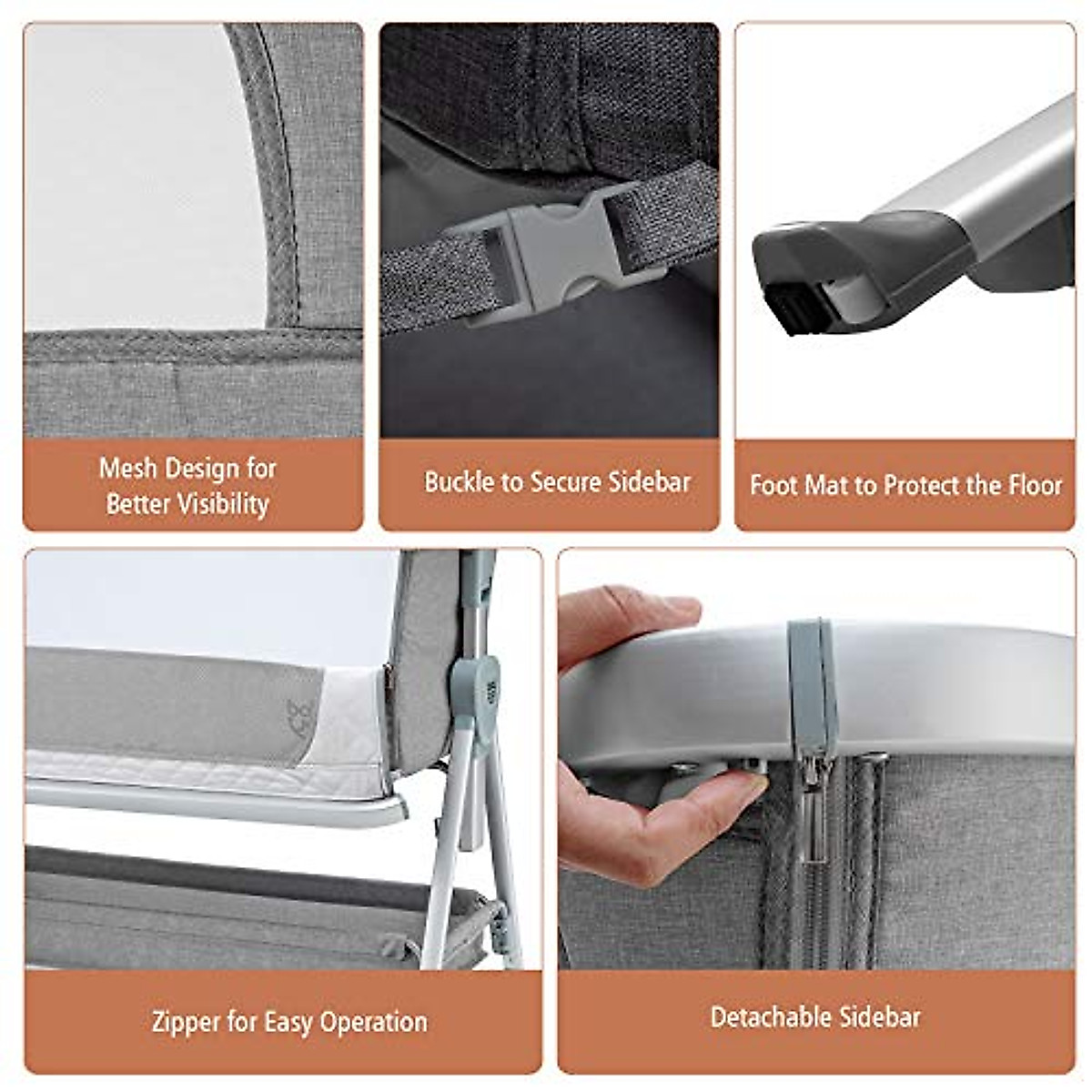 Mesh Design for Better Visibility

Buckle to Secure Sidebar

Foot Mat to Protect the Floor

Zipper for Easy Operation

Detachable Sidebar