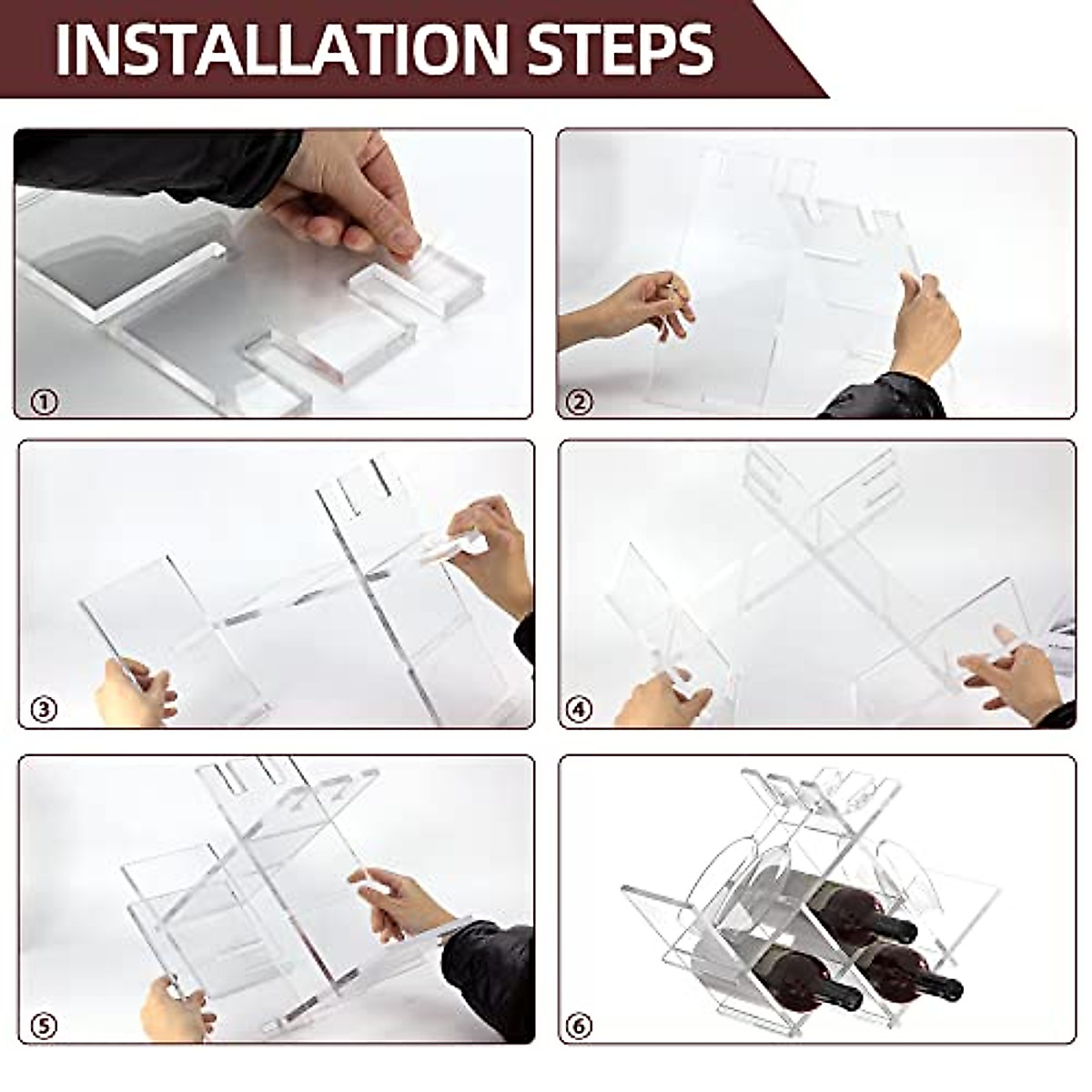 INSTALLATION STEPS

①

②

③

④

⑤

⑥