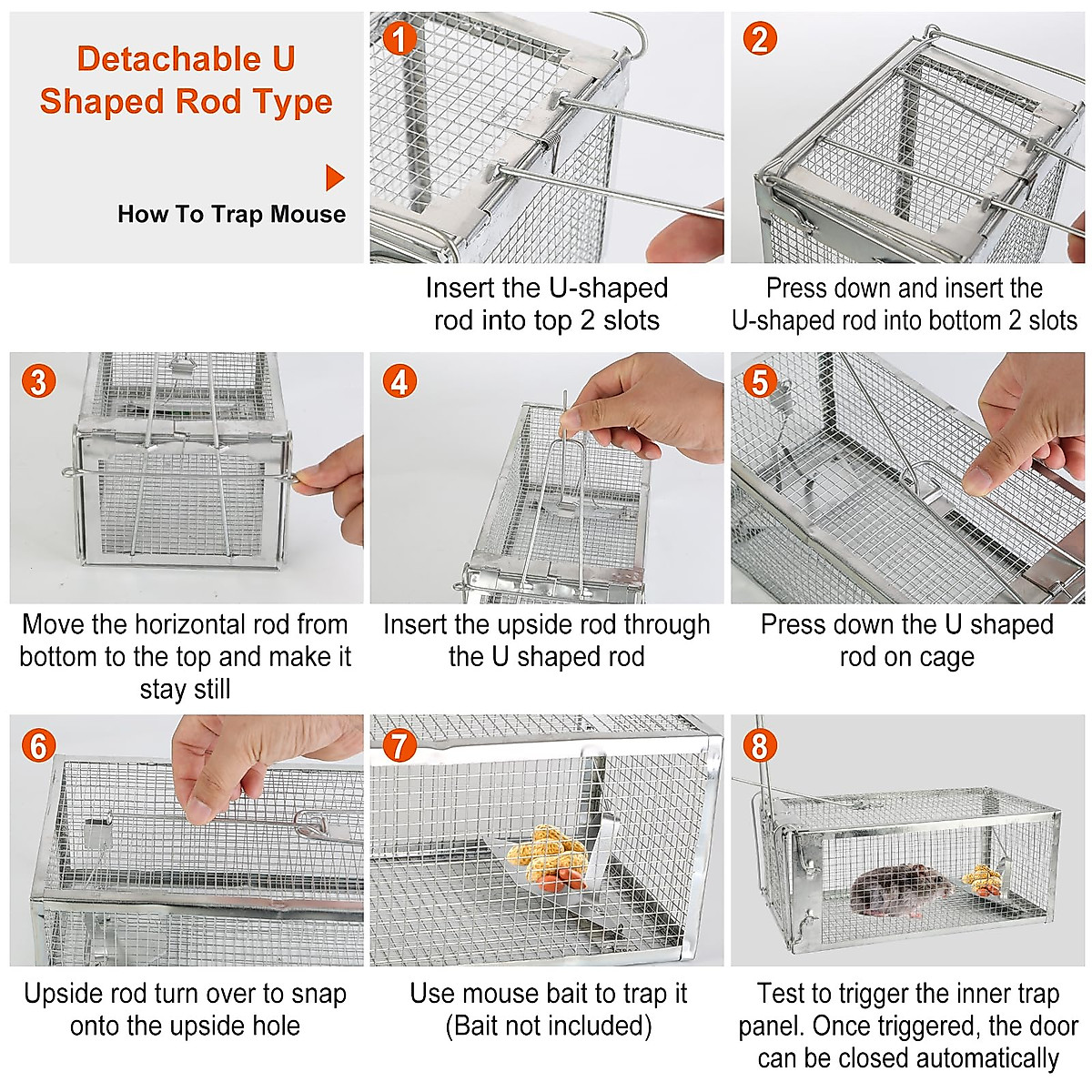 Detachable U Shaped Rod Type

How To Trap Mouse

1

Insert the U-shaped rod into top 2 slots

2

Press down and insert the U-shaped rod into bottom 2 slots

3

Move the horizontal rod from bottom to the top and make it stay still

4

Insert the upside rod through the U shaped rod

5

Press down the U shaped rod on cage

6

Upside rod turn over to snap onto the upside hole

7

Use mouse bait to trap it (Bait not included)

8

Test to trigger the inner trap panel. Once triggered, the door can be closed automatically