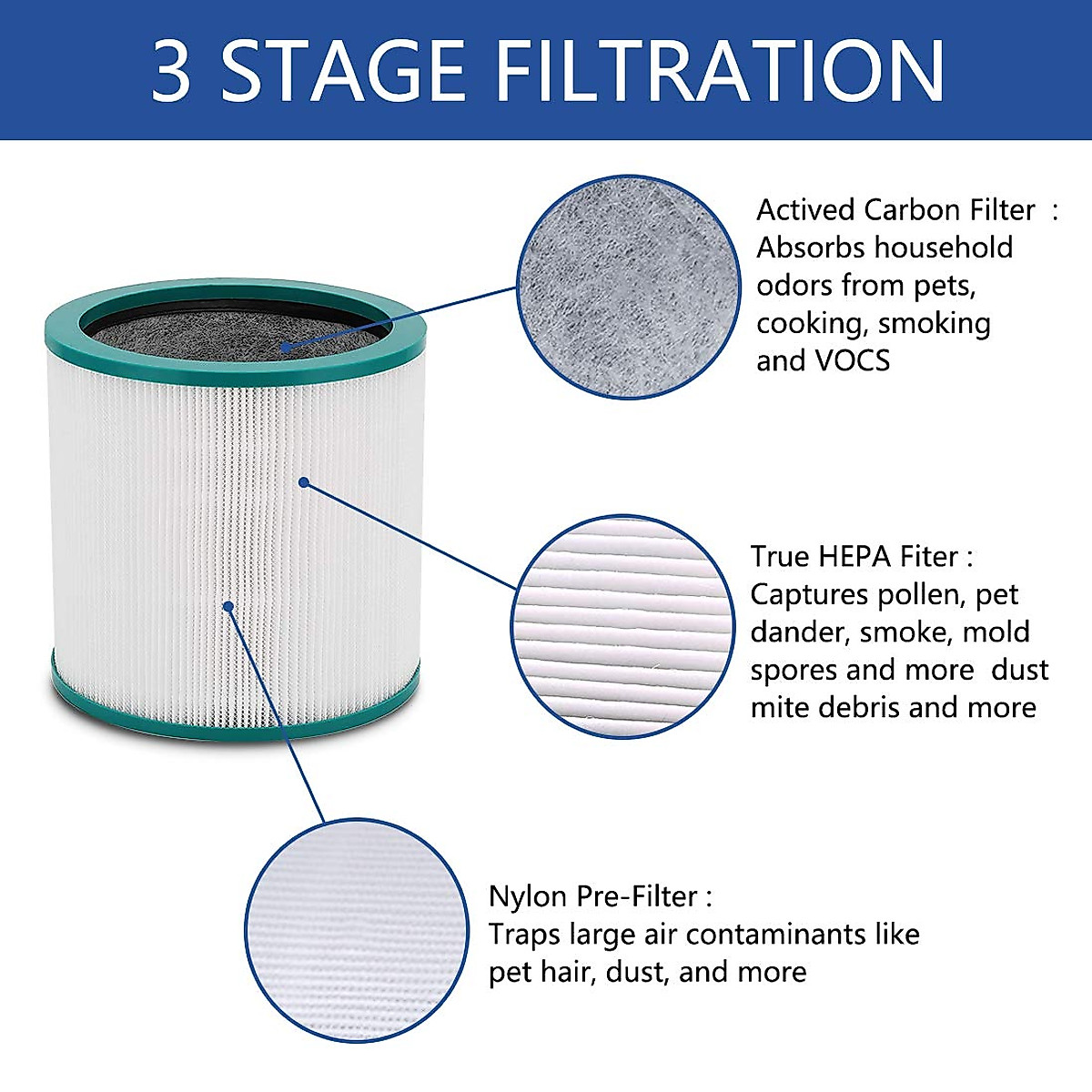 3 STAGE FILTRATION

Actived Carbon Filter : Absorbs household odors from pets, cooking, smoking and VOCS

True HEPA Fiter : Captures pollen, pet dander, smoke, mold spores and more dust mite debris and more

Nylon Pre-Filter : Traps large air contaminants like pet hair, dust, and more