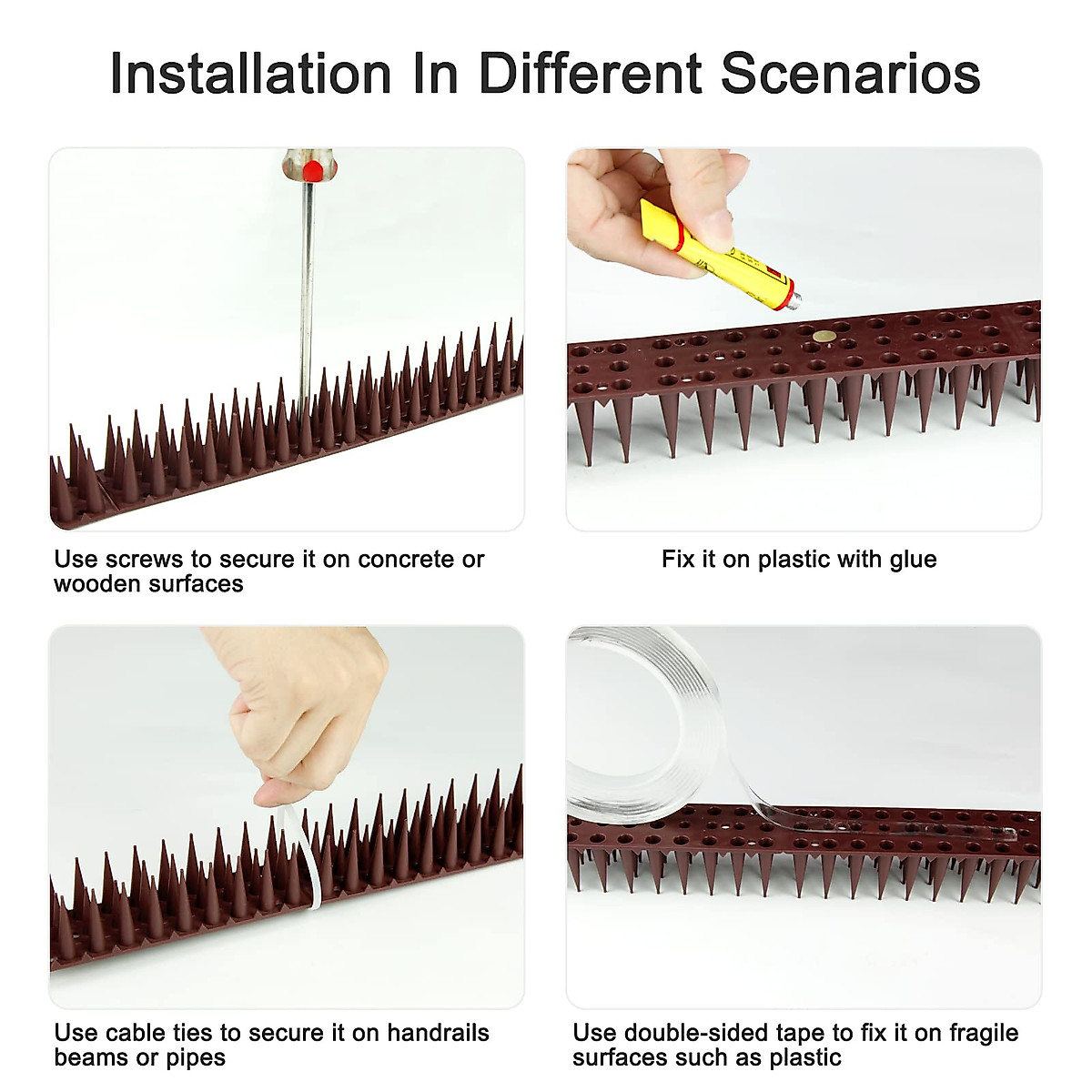 Installation In Different Scenarios

Use screws to secure it on concrete or wooden surfaces

Fix it on plastic with glue

Use cable ties to secure it on handrails beams or pipes

Use double-sided tape to fix it on fragile surfaces such as plastic