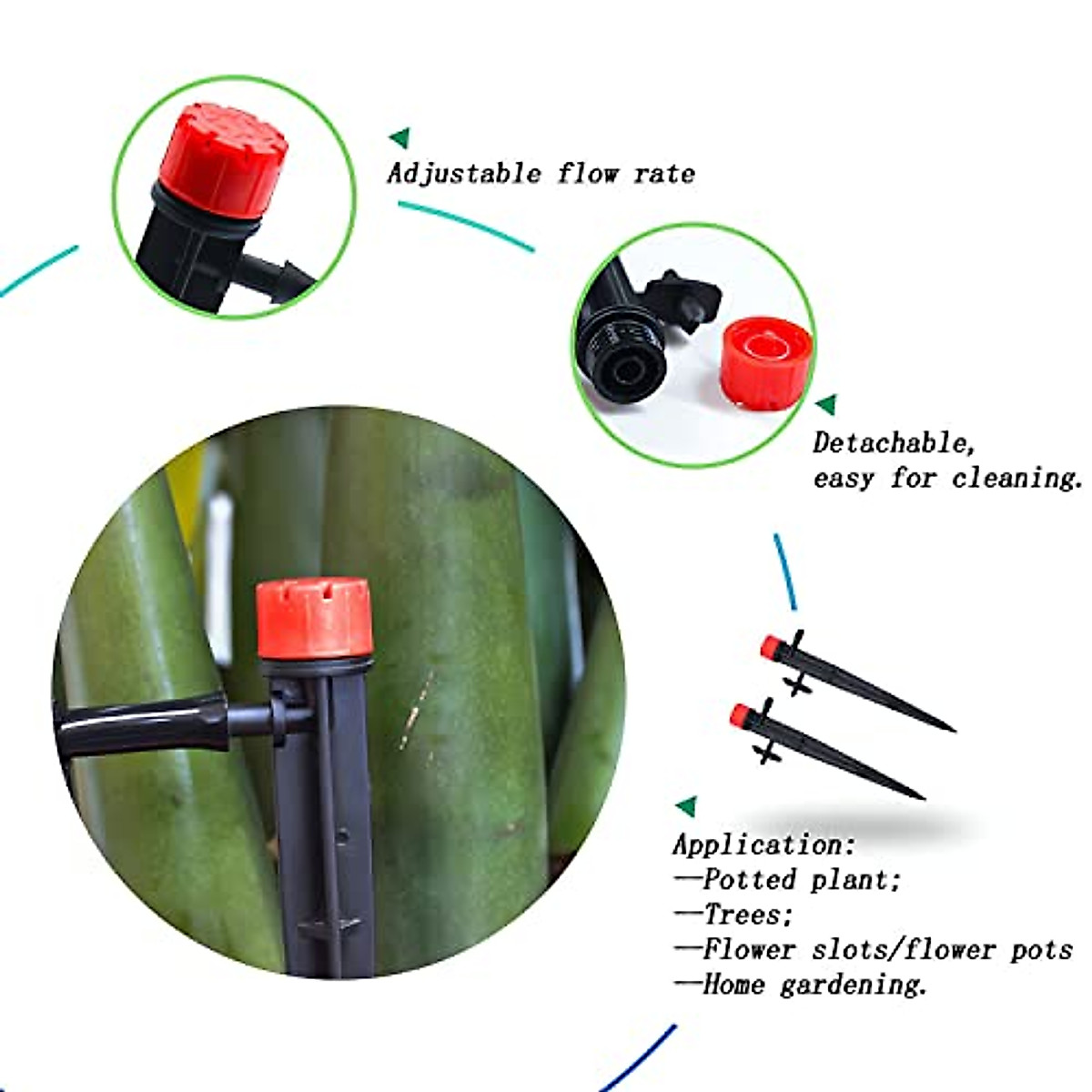 Adjustable flow rate

Detachable,
easy for cleaning.

Application:
—Potted plant;
—Trees;
—Flower slots/flower pots
—Home gardening.