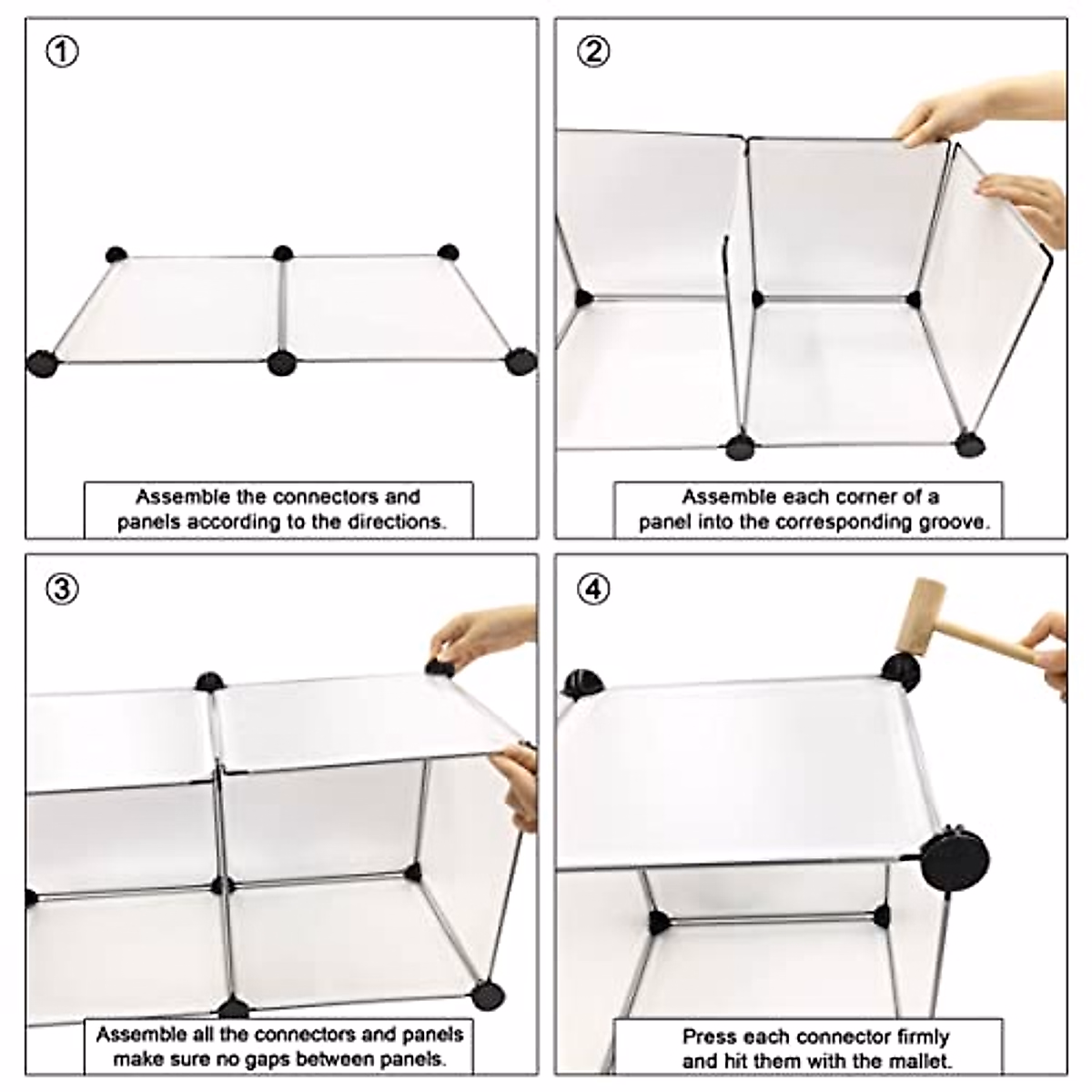 ①

Assemble the connectors and panels according to the directions.

②

Assemble each corner of a panel into the corresponding groove.

③

Assemble all the connectors and panels make sure no gaps between panels.

④

Press each connector firmly and hit them with the mallet.