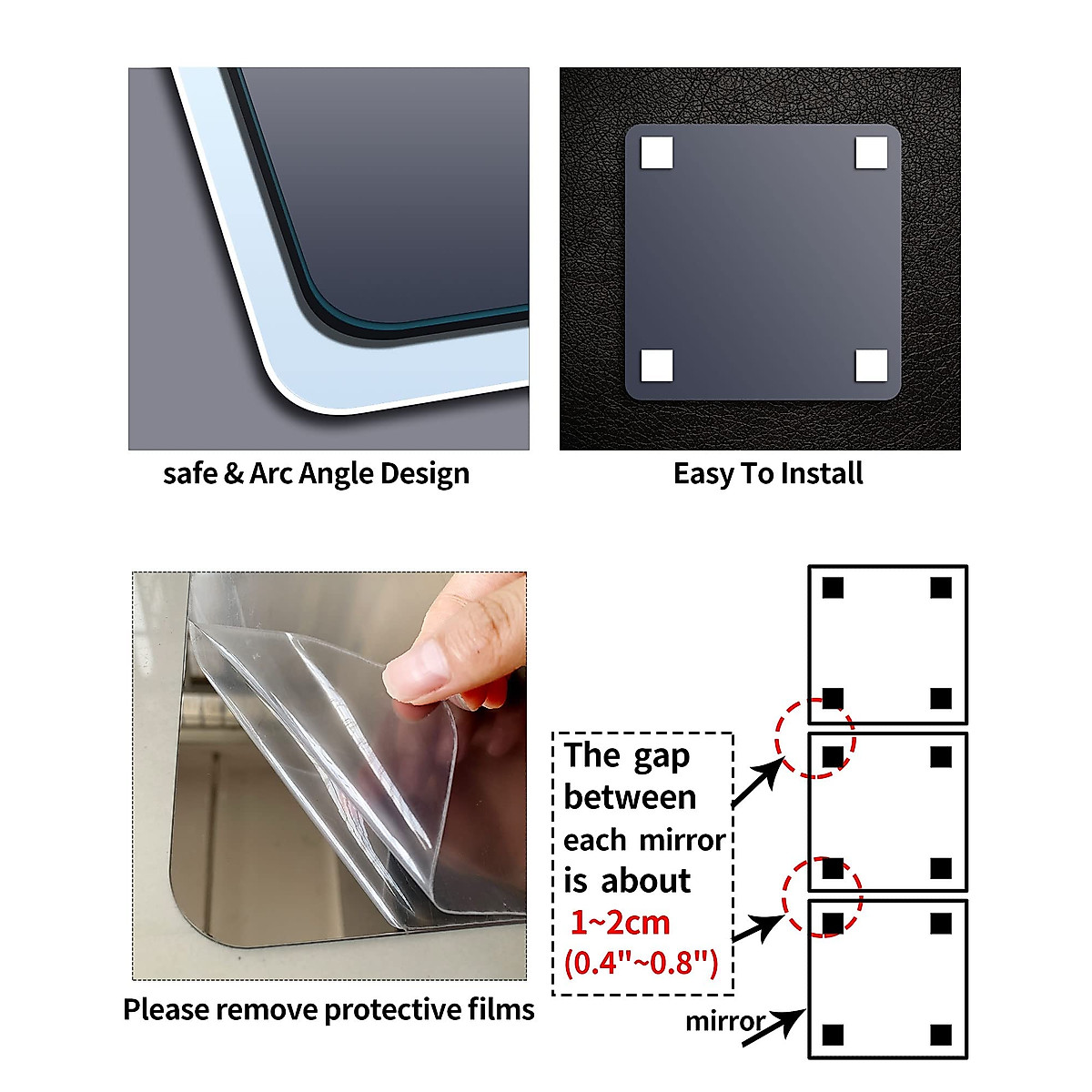 safe & Arc Angle Design

Easy To Install

Please remove protective films

The gap between each mirror is about 1~2cm (0.4"~0.8")

mirror