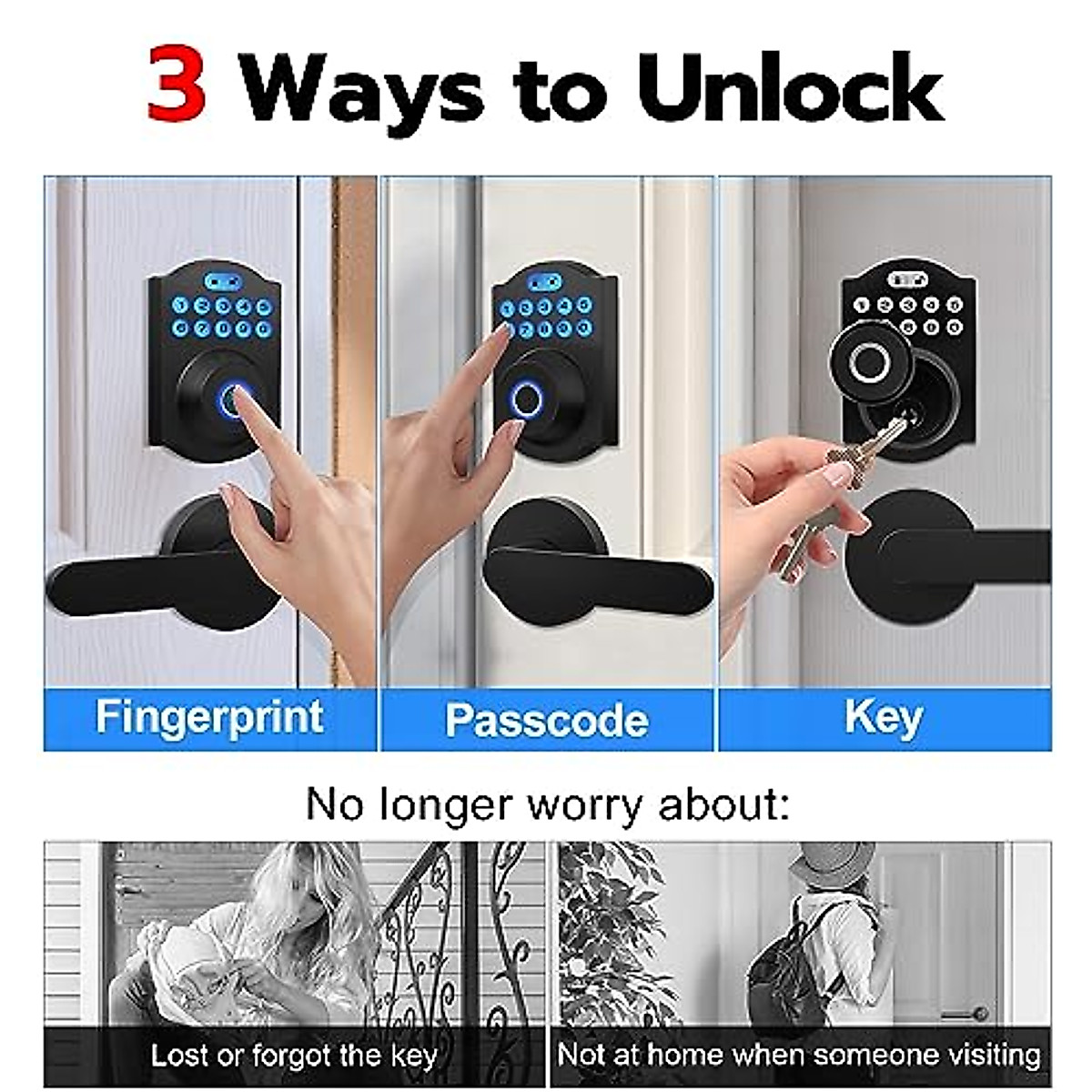 3 Ways to Unlock

Fingerprint

Passcode

Key

No longer worry about:

Lost or forgot the key

Not at home when someone visiting