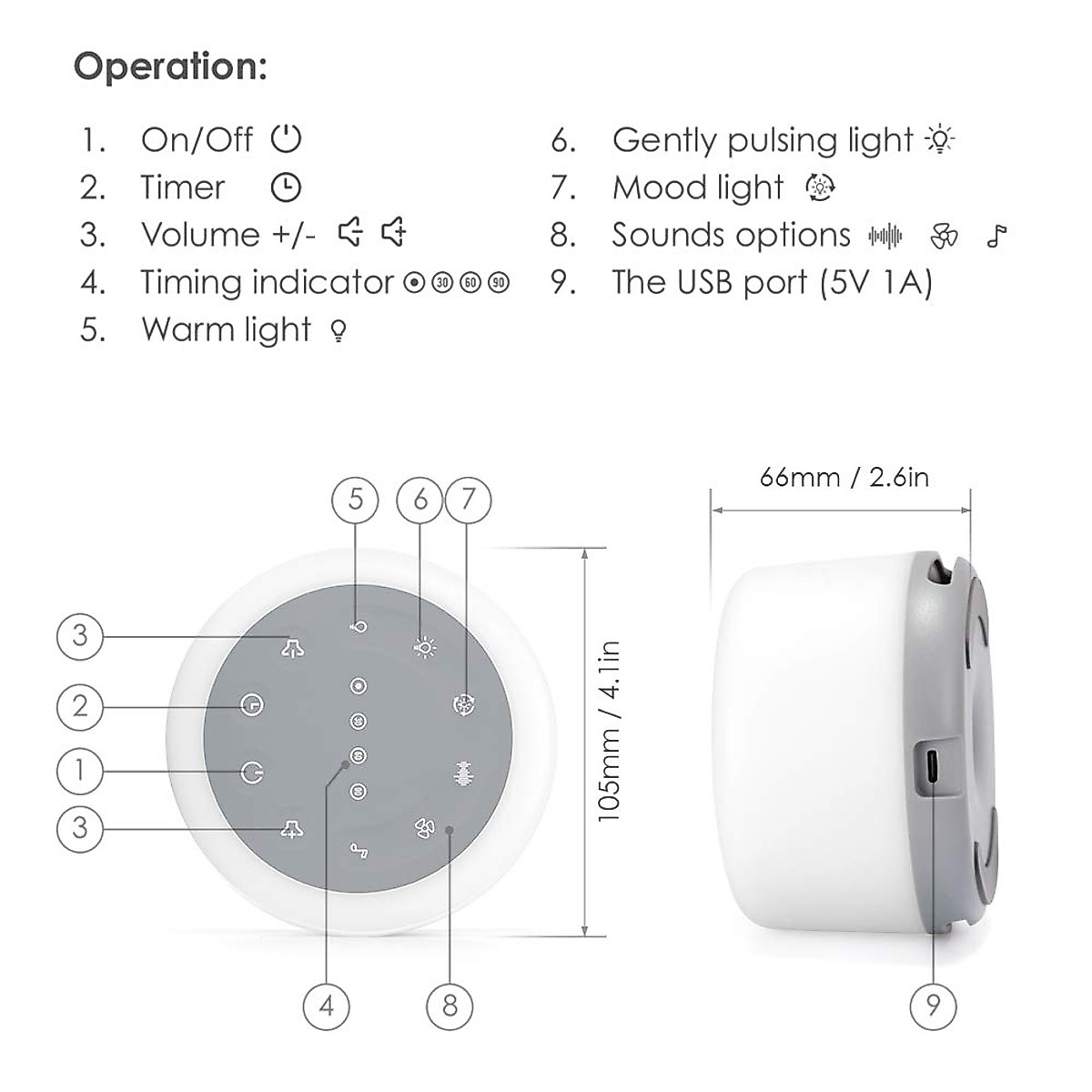 Operation:

1. On/Off
2. Timer
3. Volume +/-
4. Timing indicator 30 60 90
5. Warm light

6. Gently pulsing light
7. Mood light
8. Sounds options
9. The USB port (5V 1A)

5 6 7
3
2
1
3
4 8

105mm / 4.1in

66mm / 2.6in

9