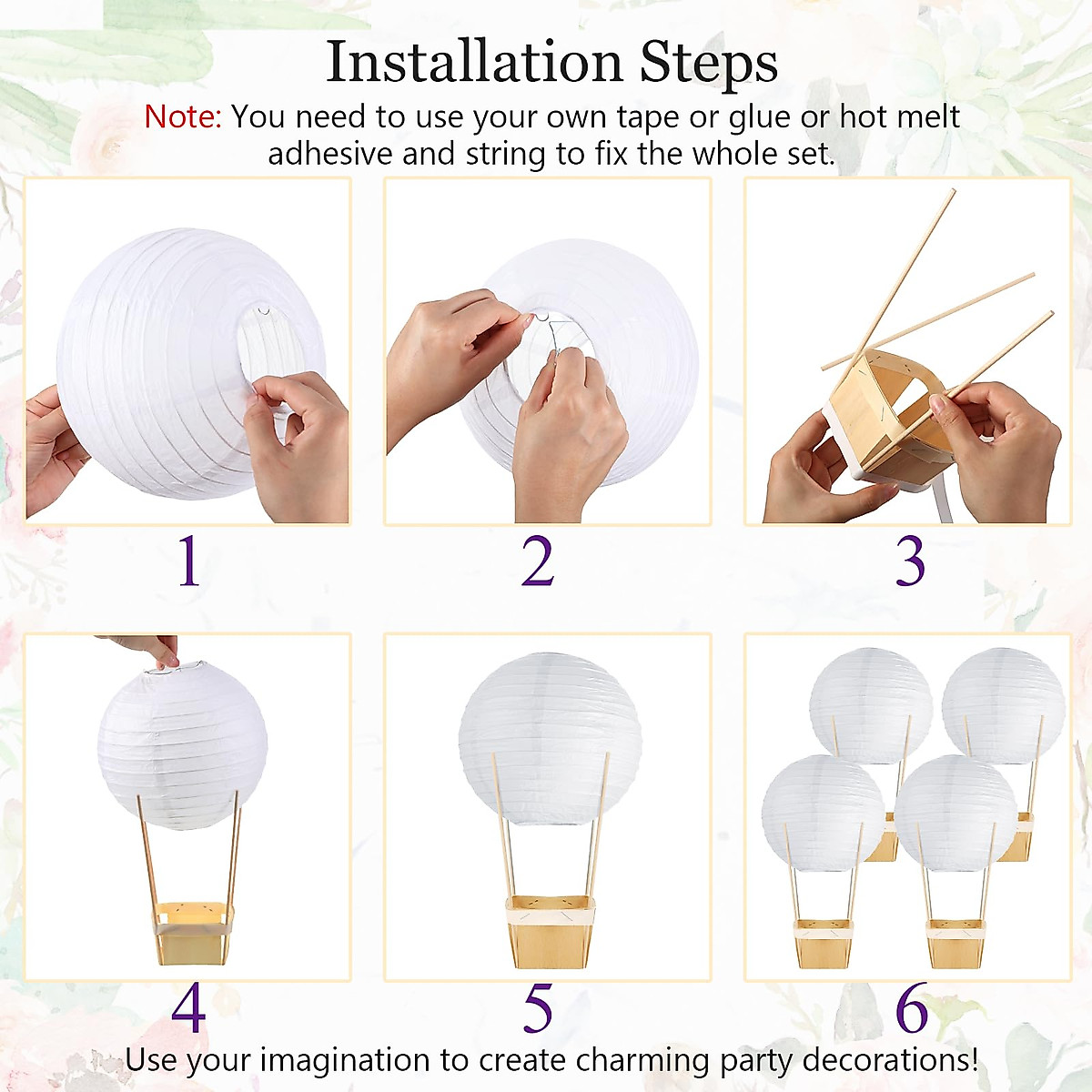 Installation Steps

Note: You need to use your own tape or glue or hot melt adhesive and string to fix the whole set.

1

2

3

4

5

6

Use your imagination to create charming party decorations!