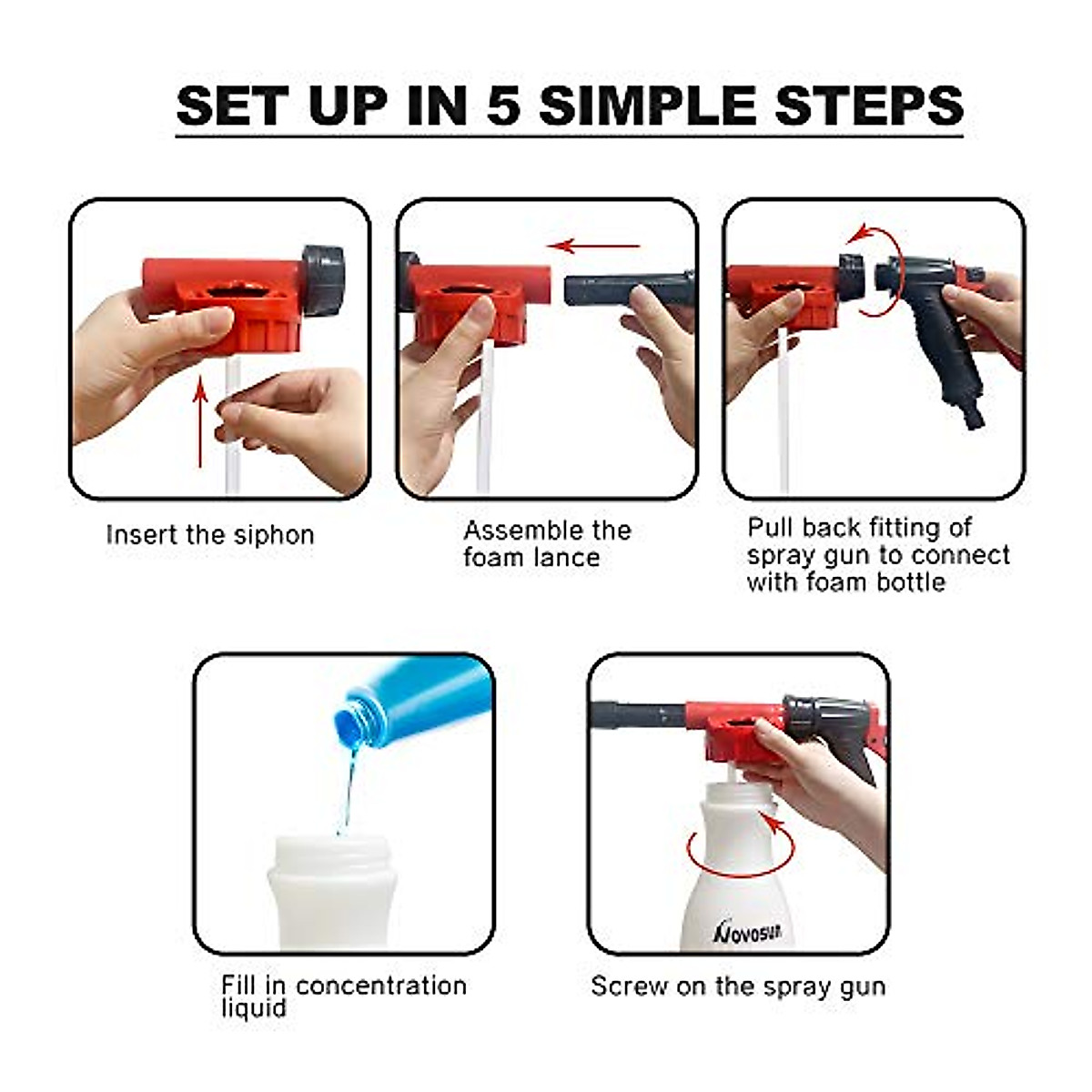 SET UP IN 5 SIMPLE STEPS

Insert the siphon

Assemble the foam lance

Pull back fitting of spray gun to connect with foam bottle

Fill in concentration liquid

Novosun

Screw on the spray gun