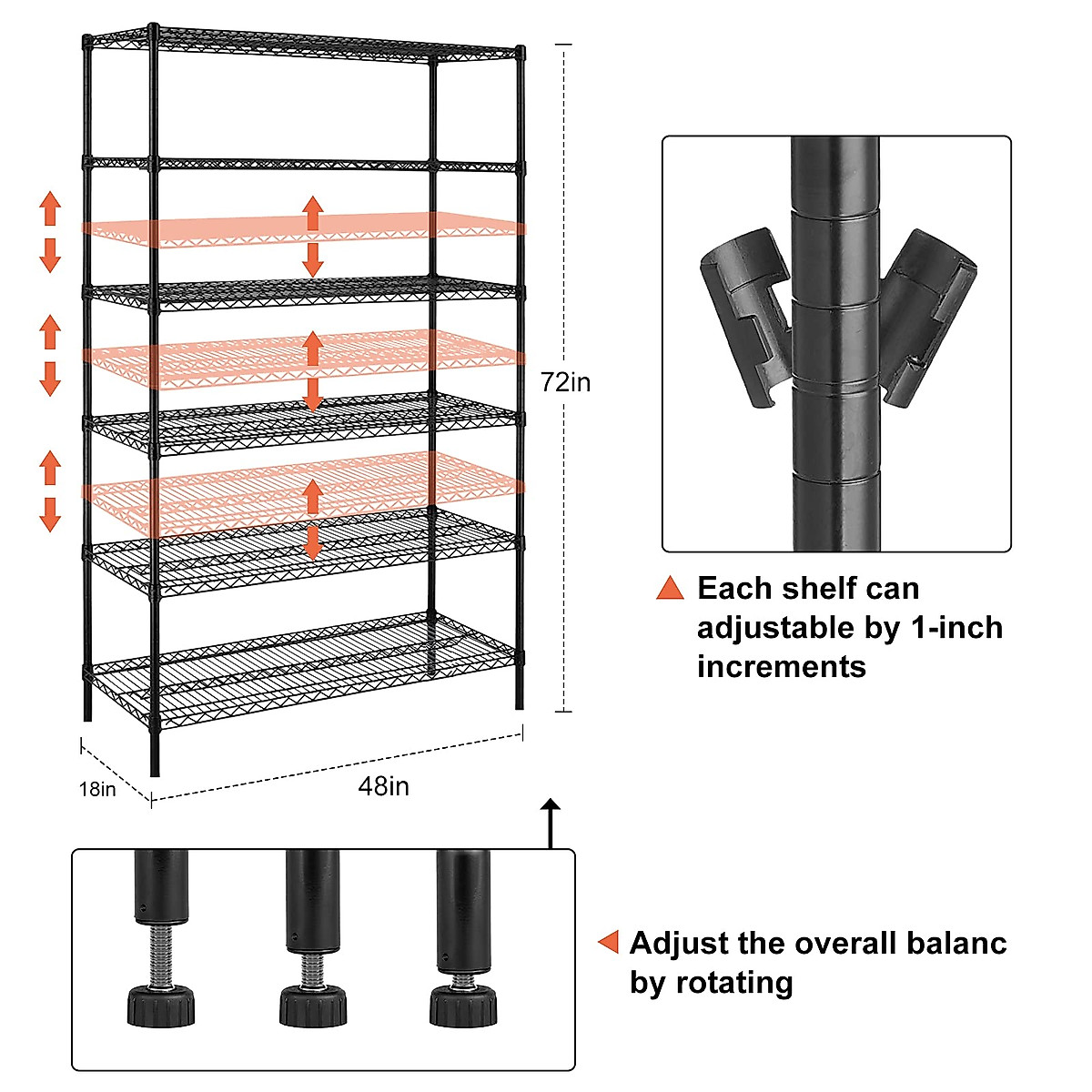 72in

18in

48in

Each shelf can adjustable by 1-inch increments

Adjust the overall balanc by rotating