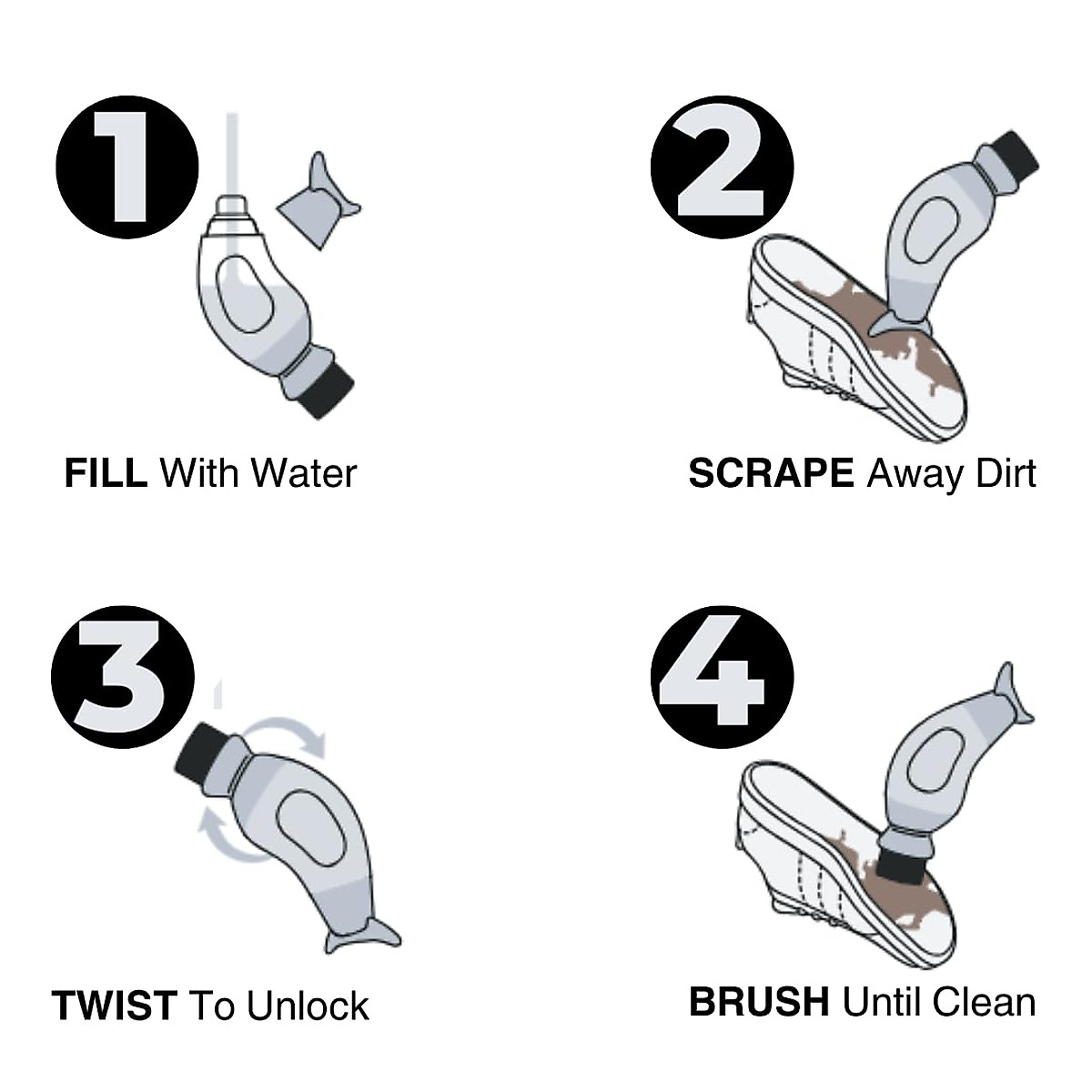 1

FILL With Water

2

SCRAPE Away Dirt

3

TWIST To Unlock

4

BRUSH Until Clean