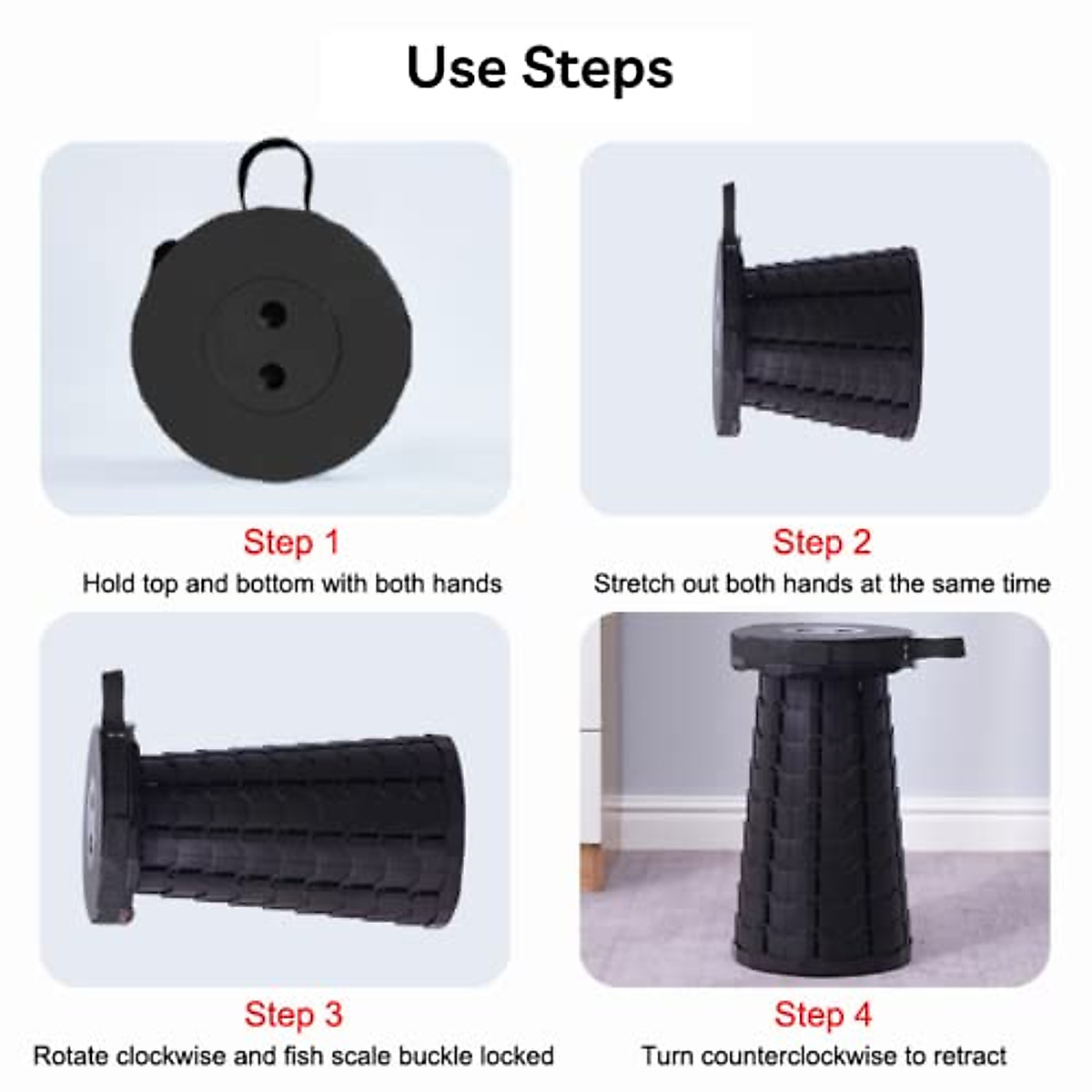 Use Steps

Step 1
Hold top and bottom with both hands

Step 2
Stretch out both hands at the same time

Step 3
Rotate clockwise and fish scale buckle locked

Step 4
Turn counterclockwise to retract