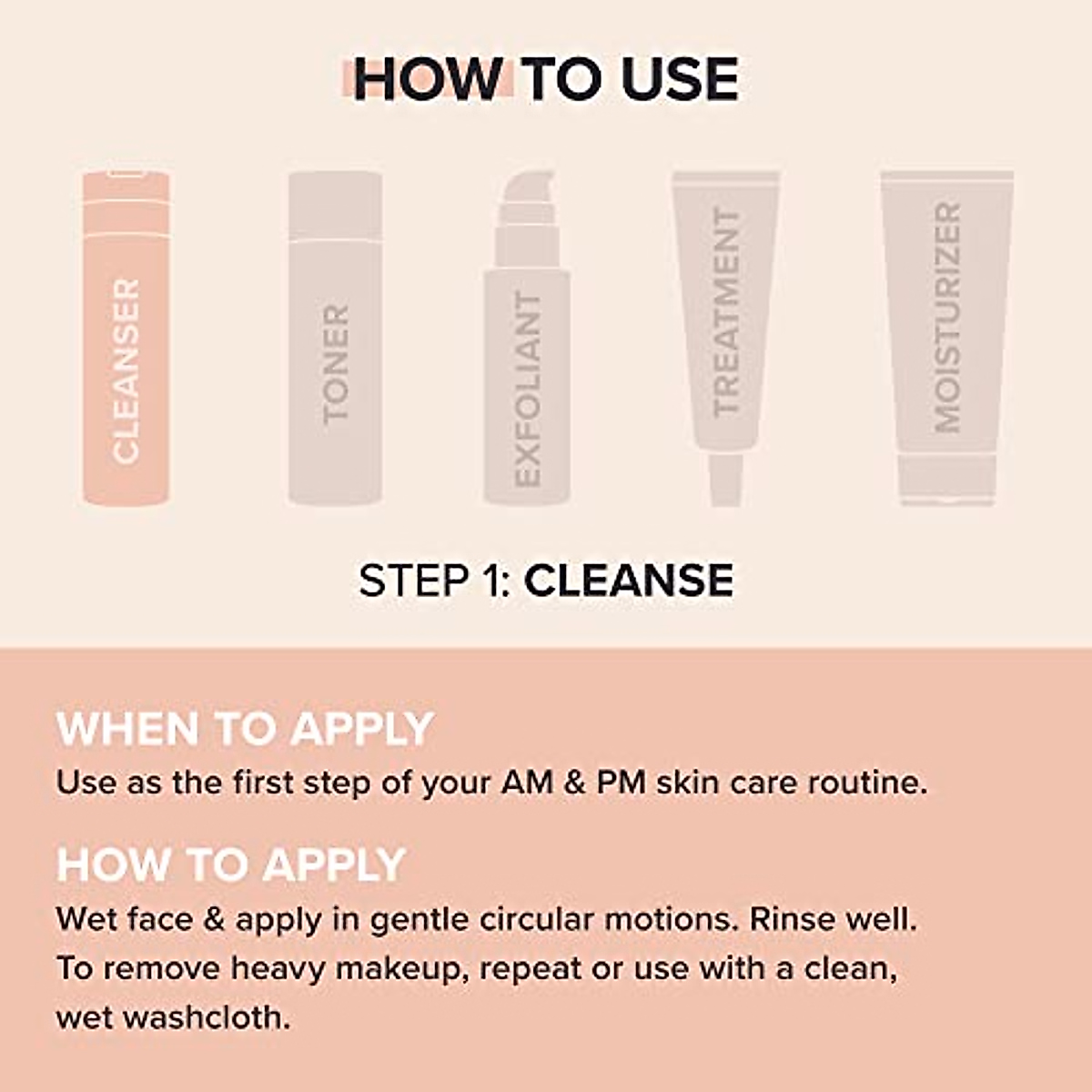 HOW TO USE

CLEANSER

TONER

EXFOLIANT

TREATMENT

MOISTURIZER

STEP 1: CLEANSE

WHEN TO APPLY
Use as the first step of your AM & PM skin care routine.

HOW TO APPLY
Wet face & apply in gentle circular motions. Rinse well. To remove heavy makeup, repeat or use with a clean, wet washcloth.