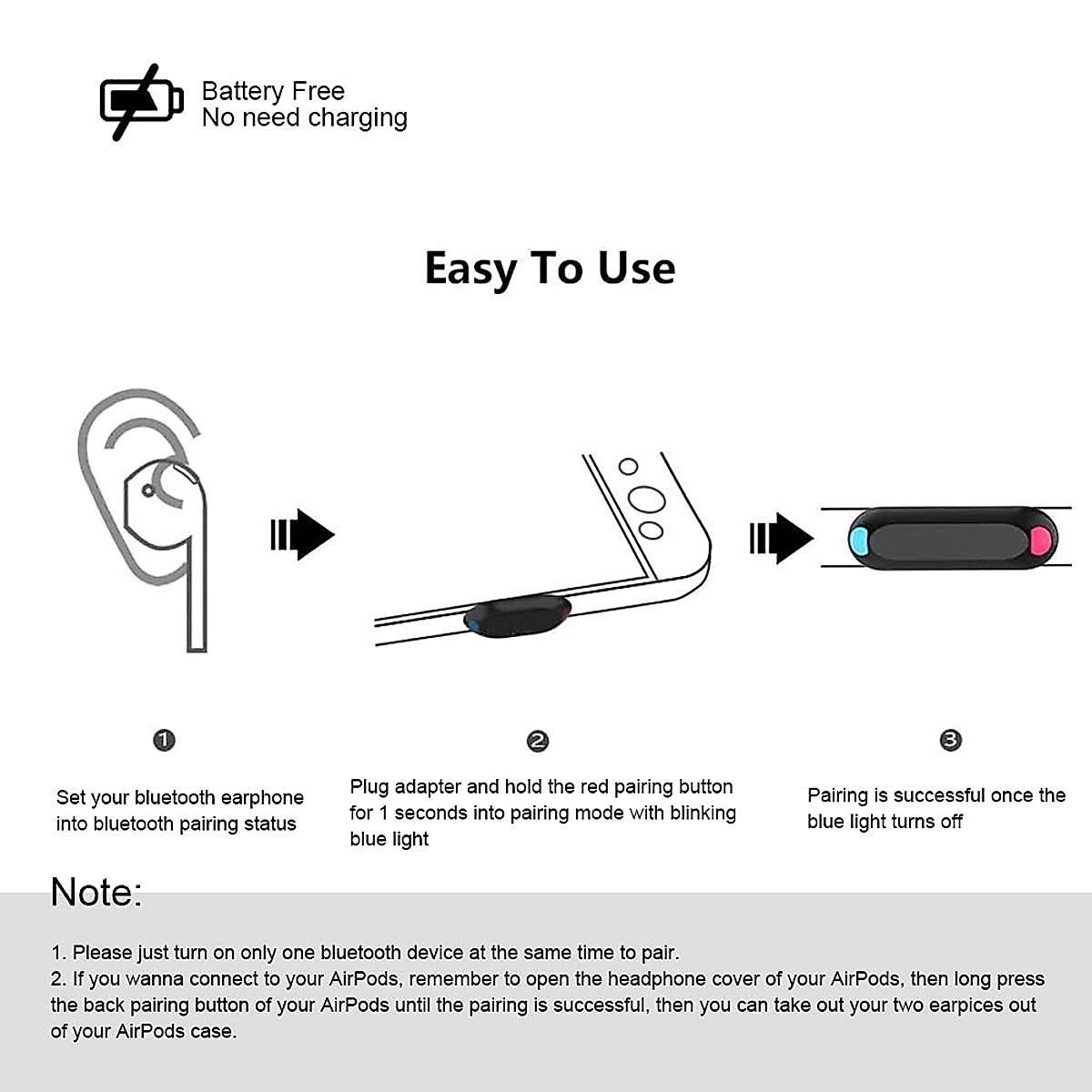 Battery Free
No need charging

Easy To Use

❶

Set your bluetooth earphone into bluetooth pairing status

❷

Plug adapter and hold the red pairing button for 1 seconds into pairing mode with blinking blue light

❸

Pairing is successful once the blue light turns off

Note:

1. Please just turn on only one bluetooth device at the same time to pair.
2. If you wanna connect to your AirPods, remember to open the headphone cover of your AirPods, then long press the back pairing button of your AirPods until the pairing is successful, then you can take out your two earpices out of your AirPods case.