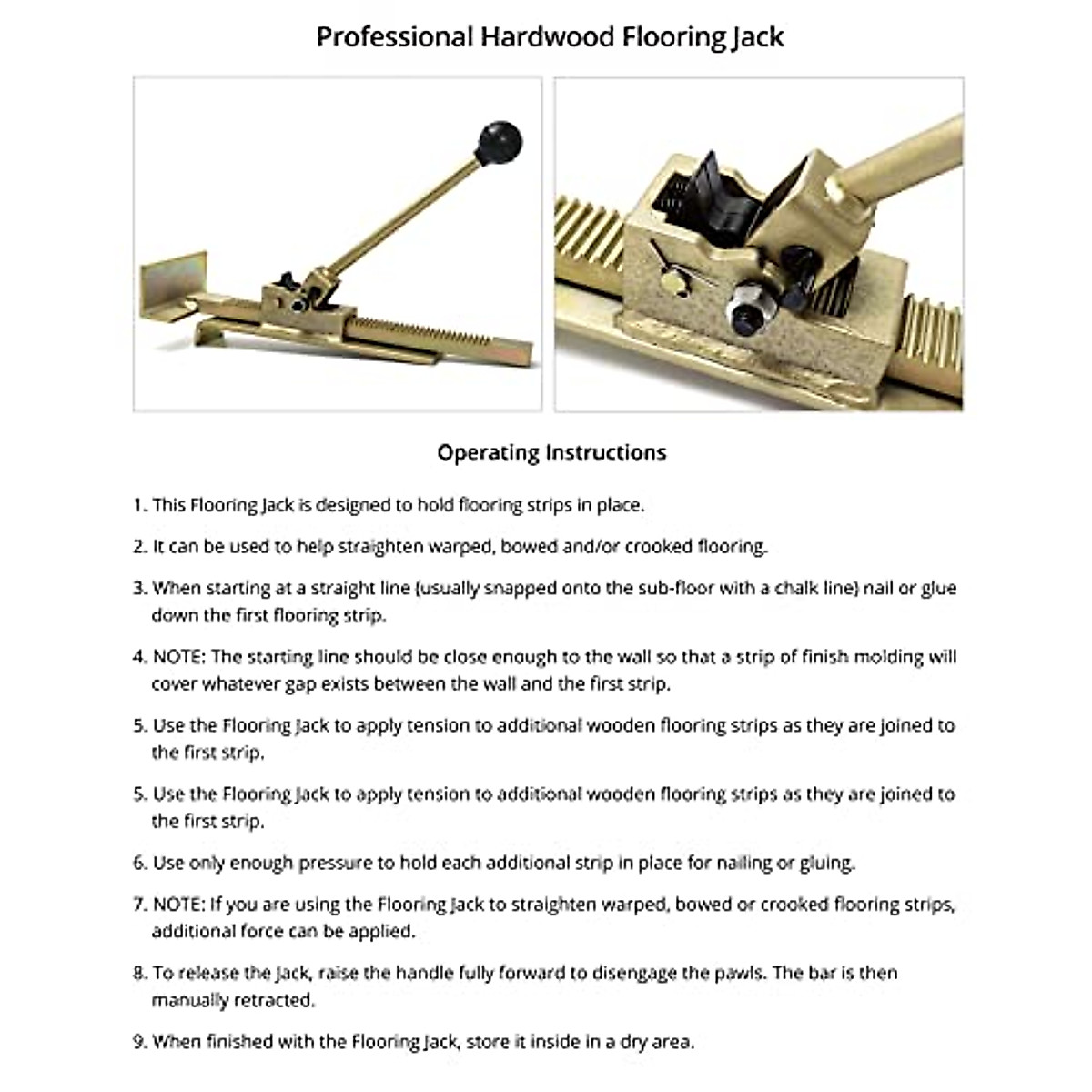 Professional Hardwood Flooring Jack

Operating Instructions

1. This Flooring Jack is designed to hold flooring strips in place.

2. It can be used to help straighten warped, bowed and/or crooked flooring.

3. When starting at a straight line (usually snapped onto the sub-floor with a chalk line) nail or glue down the first flooring strip.

4. NOTE: The starting line should be close enough to the wall so that a strip of finish molding will cover whatever gap exists between the wall and the first strip.

5. Use the Flooring Jack to apply tension to additional wooden flooring strips as they are joined to the first strip.

5. Use the Flooring Jack to apply tension to additional wooden flooring strips as they are joined to the first strip.

6. Use only enough pressure to hold each additional strip in place for nailing or gluing.

7. NOTE: If you are using the Flooring Jack to straighten warped, bowed or crooked flooring strips, additional force can be applied.

8. To release the Jack, raise the handle fully forward to disengage the pawls. The bar is then manually retracted.

9. When finished with the Flooring Jack, store it inside in a dry area.