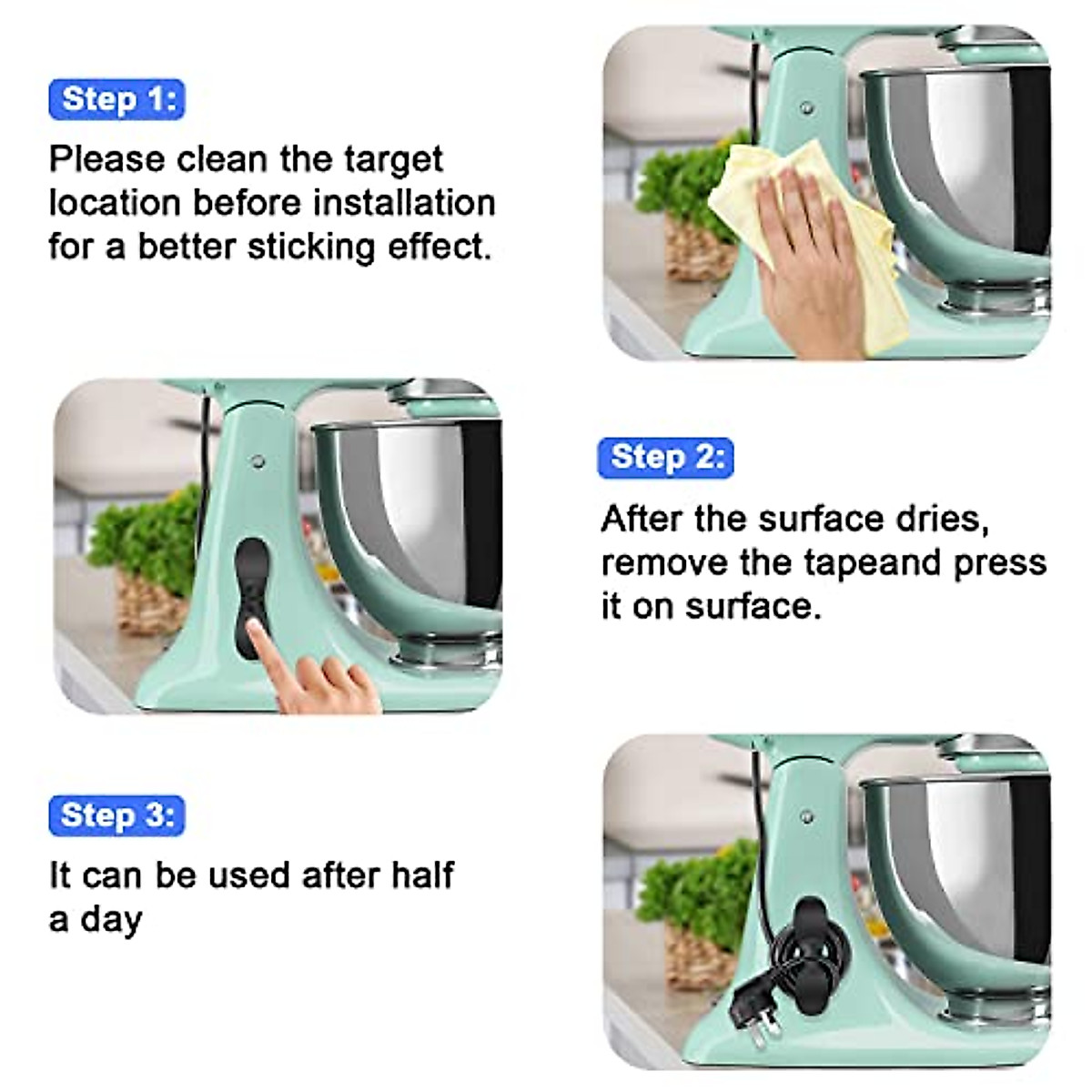 Step 1:

Please clean the target location before installation for a better sticking effect.

Step 2:

After the surface dries, remove the tapeand press it on surface.

Step 3:

It can be used after half a day