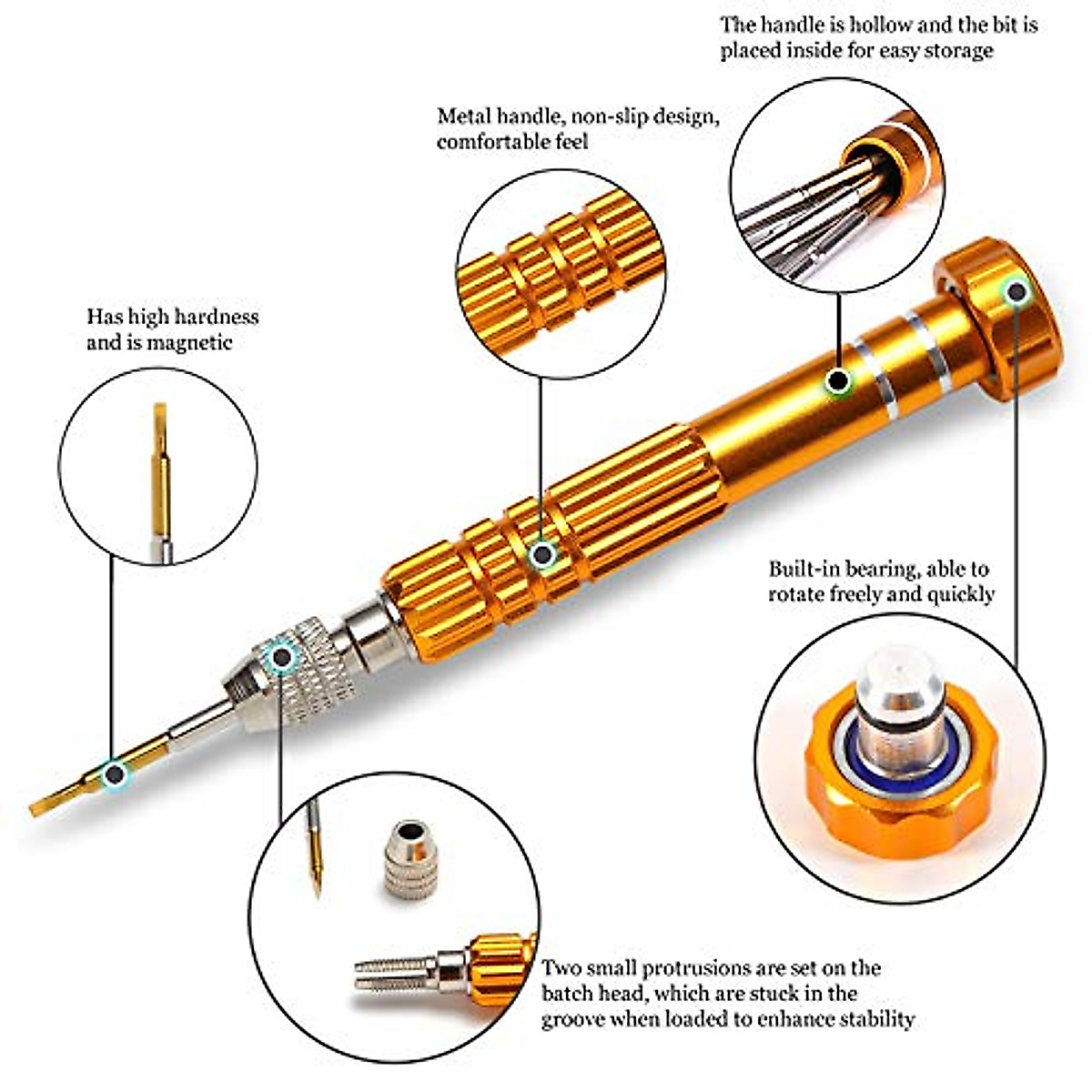 The handle is hollow and the bit is placed inside for easy storage

Metal handle, non-slip design, comfortable feel

Has high hardness and is magnetic

Built-in bearing, able to rotate freely and quickly

Two small protrusions are set on the batch head, which are stuck in the groove when loaded to enhance stability