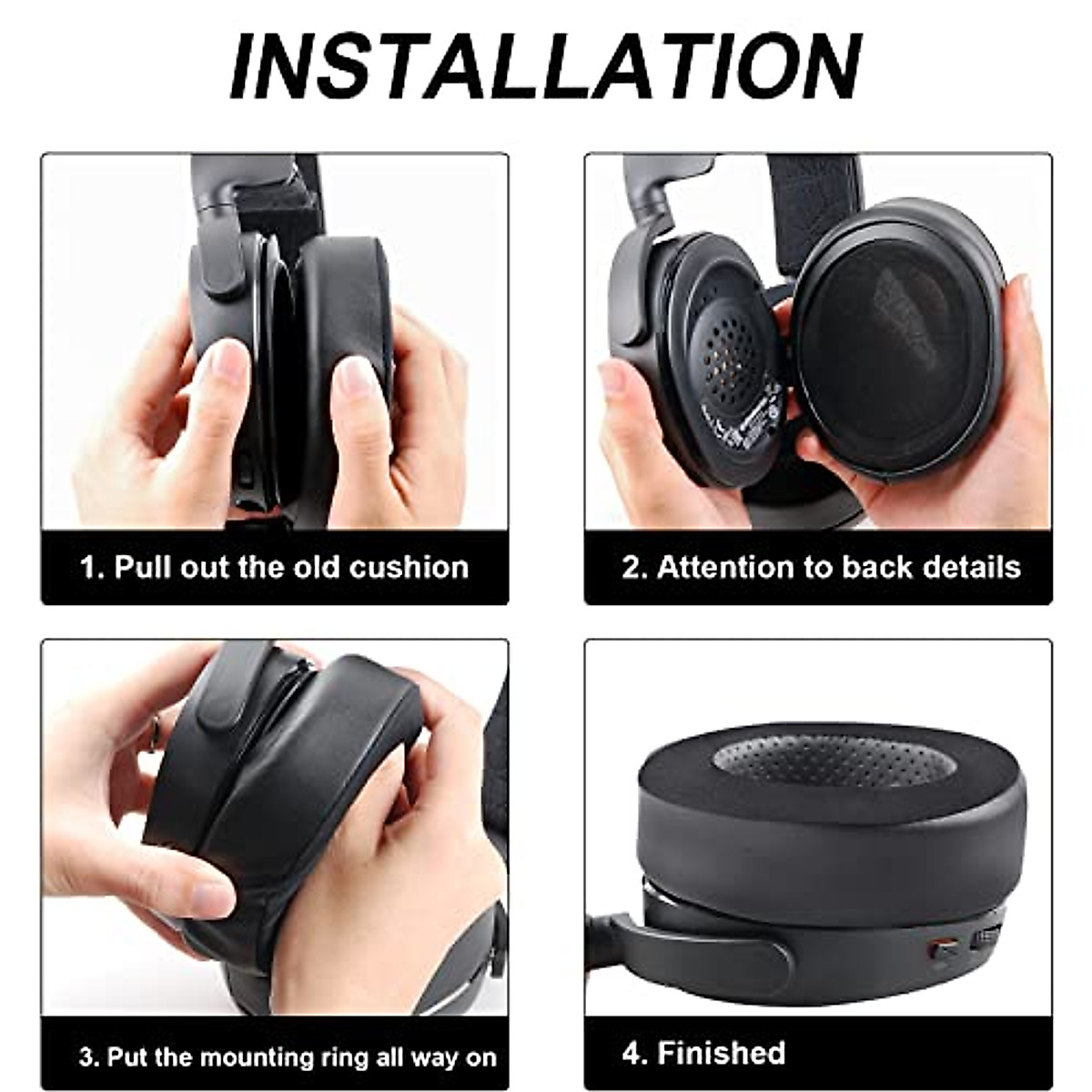 INSTALLATION

1. Pull out the old cushion

2. Attention to back details

3. Put the mounting ring all way on

4. Finished