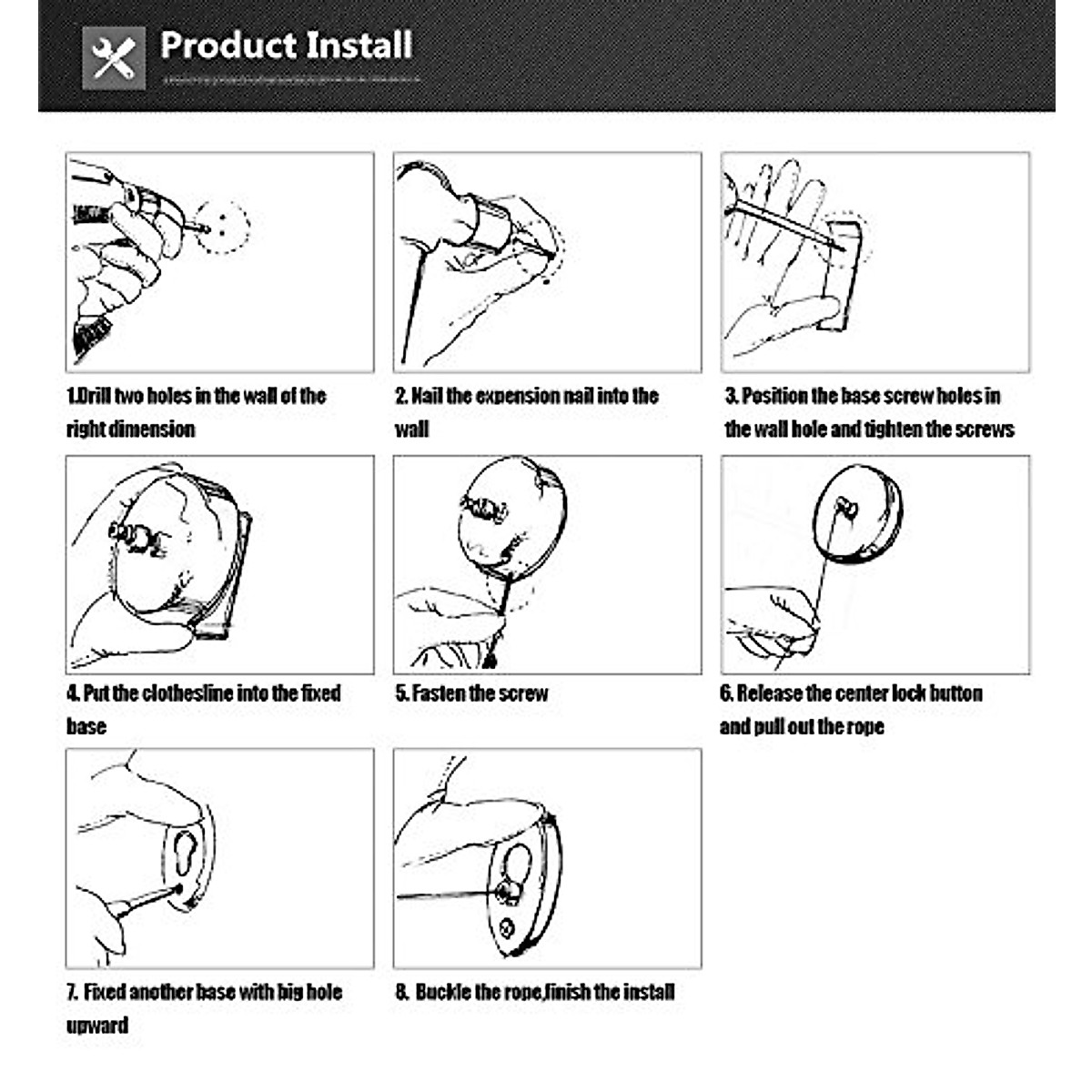 Product Install

1.Drill two holes in the wall of the right dimension

2. Nail the expension nail into the wall

3. Position the base screw holes in the wall hole and tighten the screws

4. Put the clothesline into the fixed base

5. Fasten the screw

6. Release the center lock button and pull out the rope

7. Fixed another base with big hole upward

8. Buckle the rope,finish the install