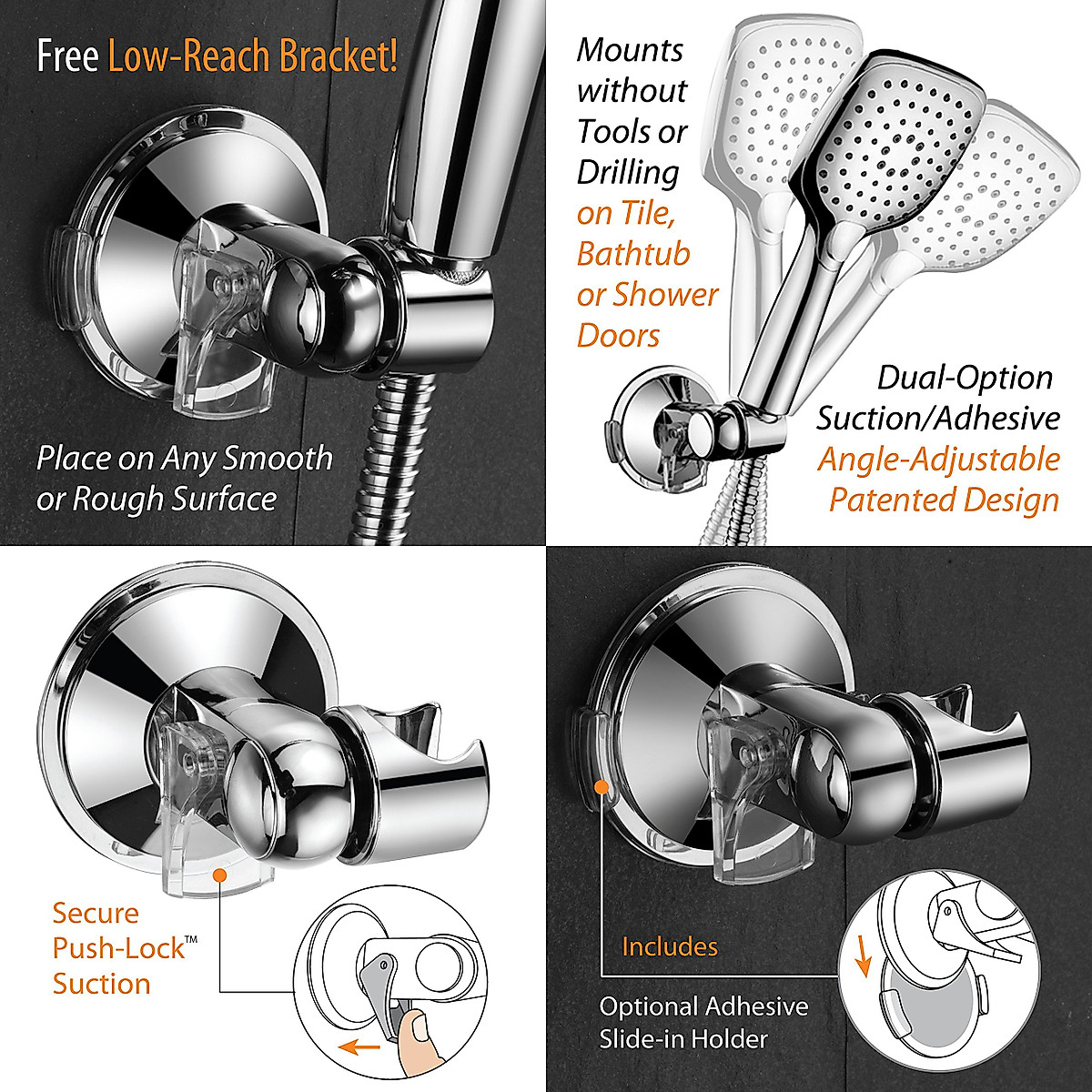 Free Low-Reach Bracket!

Place on Any Smooth or Rough Surface

Mounts without Tools or Drilling on Tile, Bathtub or Shower Doors

Dual-Option Suction/Adhesive Angle-Adjustable Patented Design

Secure Push-Lock™ Suction

Includes

Optional Adhesive Slide-in Holder