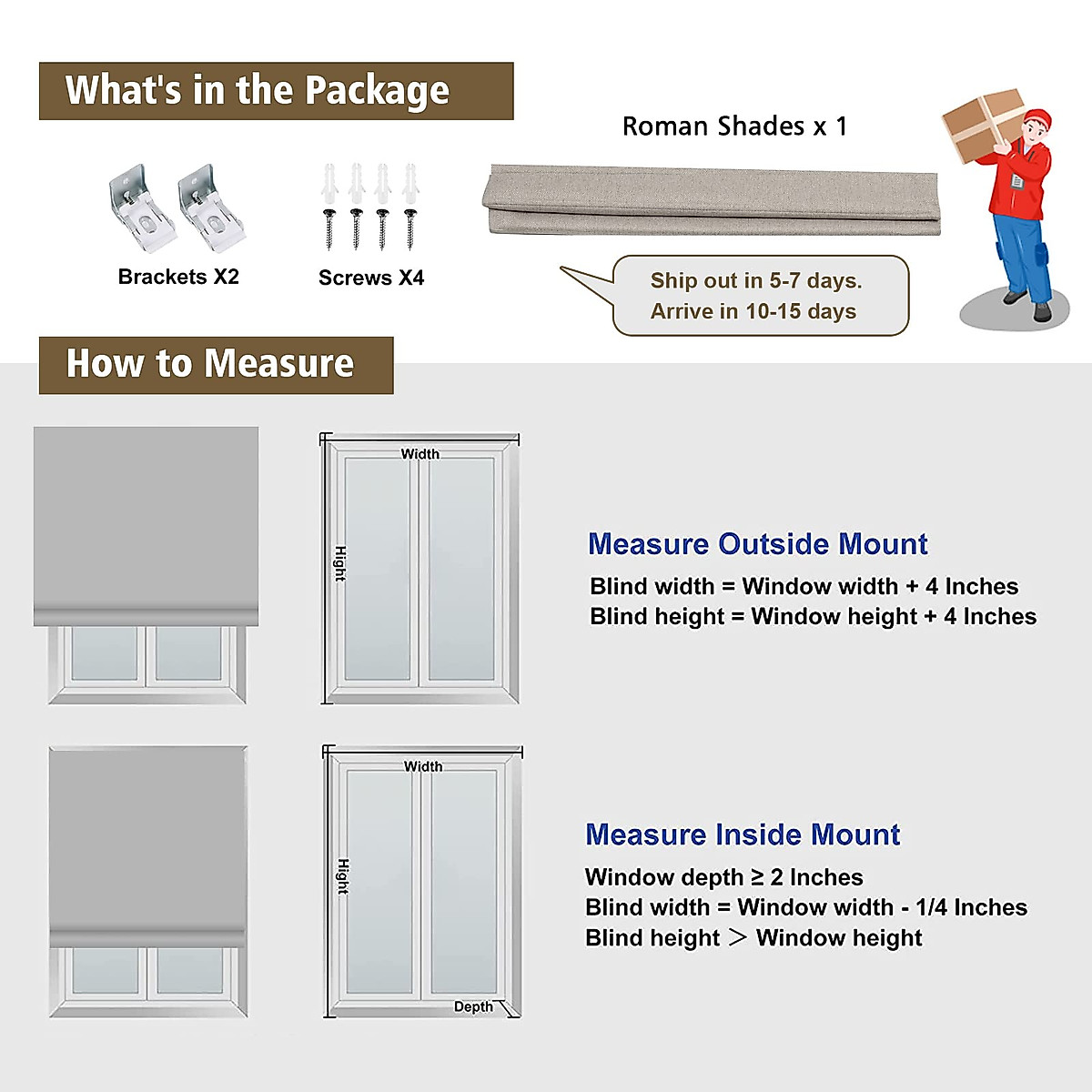 What's in the Package

Brackets X2

Screws X4

Roman Shades x 1

Ship out in 5-7 days.
Arrive in 10-15 days

How to Measure

Width

Hight

Measure Outside Mount

Blind width = Window width + 4 Inches
Blind height = Window height + 4 Inches

Width

Hight

Depth

Measure Inside Mount

Window depth ≥ 2 Inches
Blind width = Window width - 1/4 Inches
Blind height > Window height