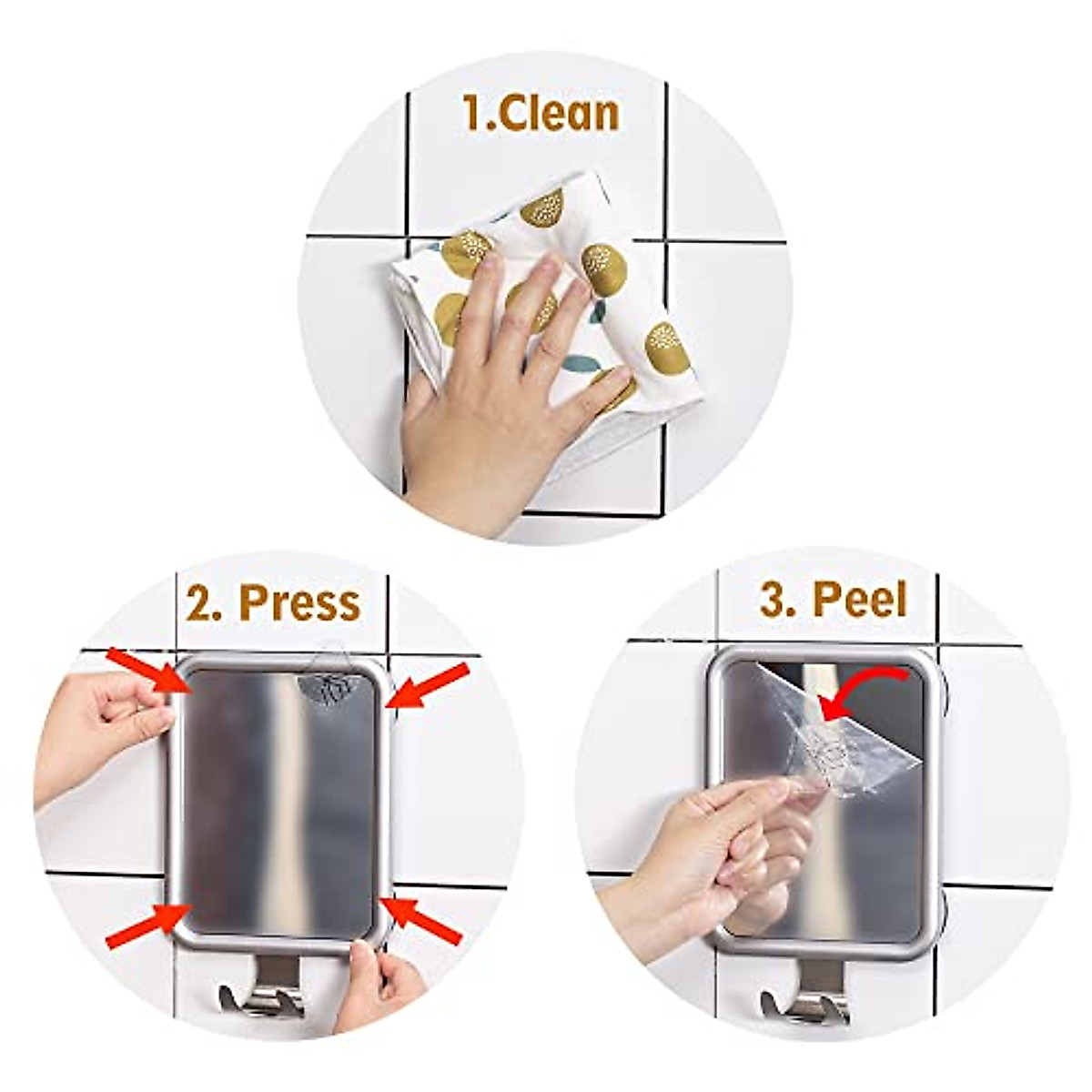 1.Clean

2. Press

3. Peel