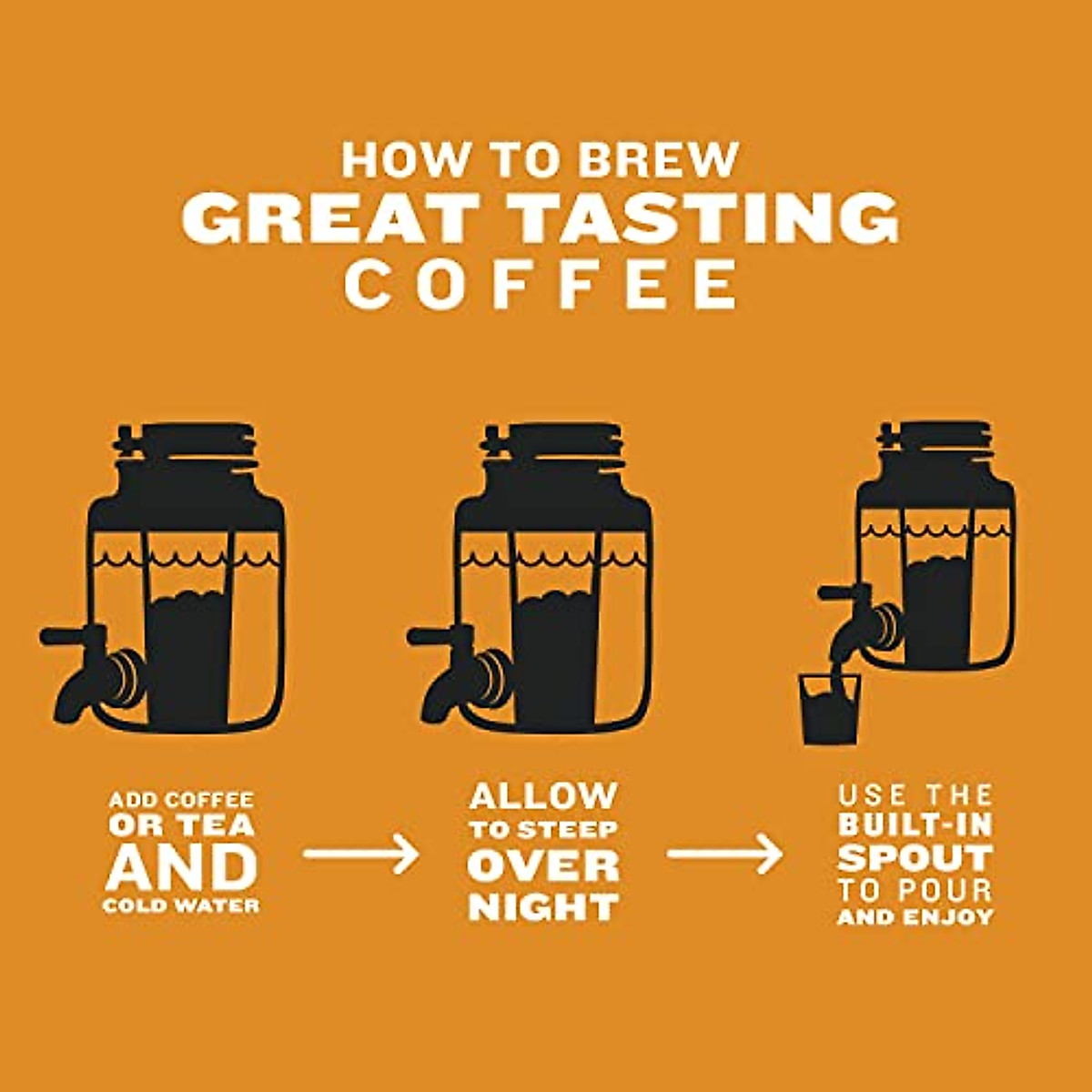 HOW TO BREW
GREAT TASTING
COFFEE

ADD COFFEE OR TEA AND COLD WATER

ALLOW TO STEEP OVER NIGHT

USE THE BUILT-IN SPOUT TO POUR AND ENJOY