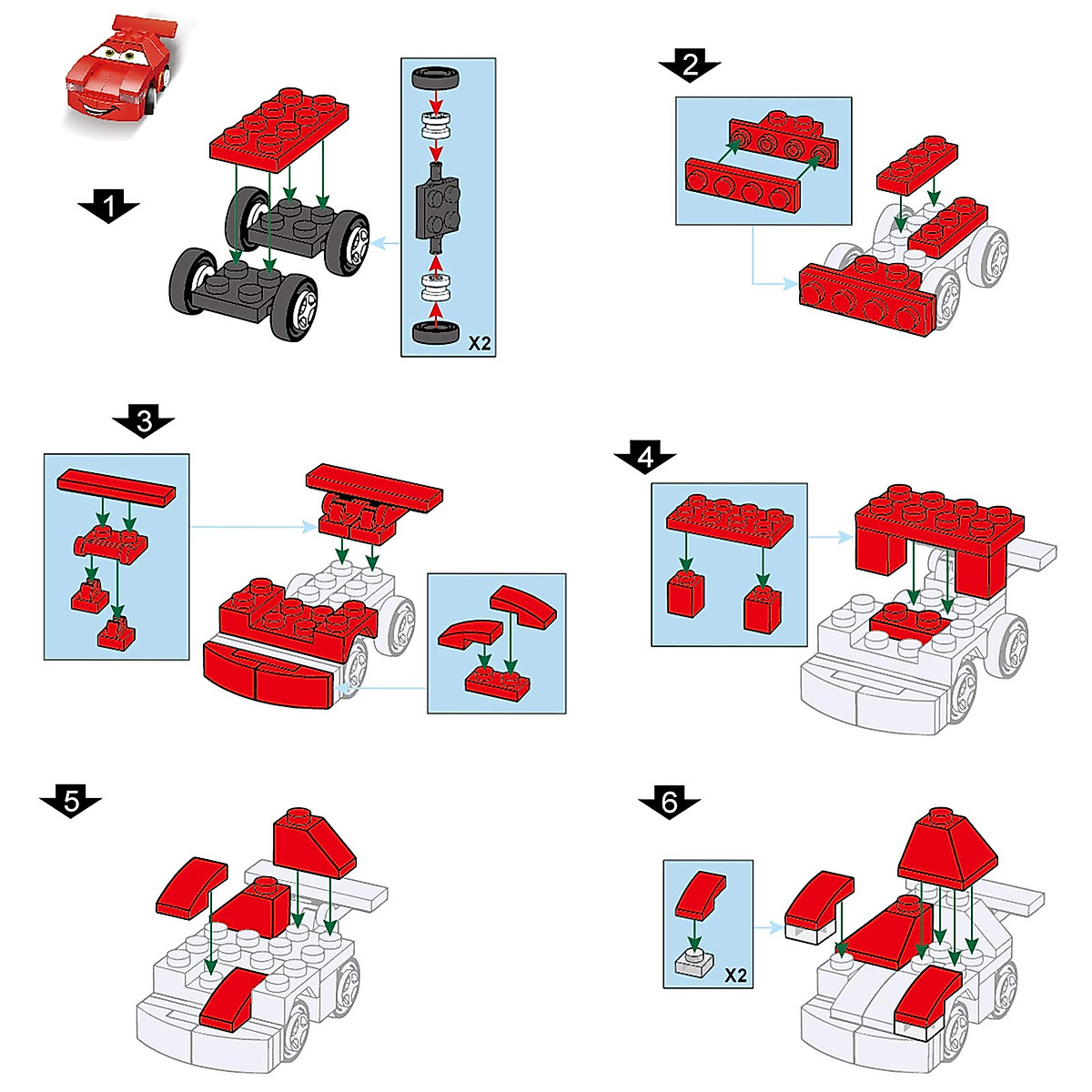 1

X2

2

3

4

5

6

X2