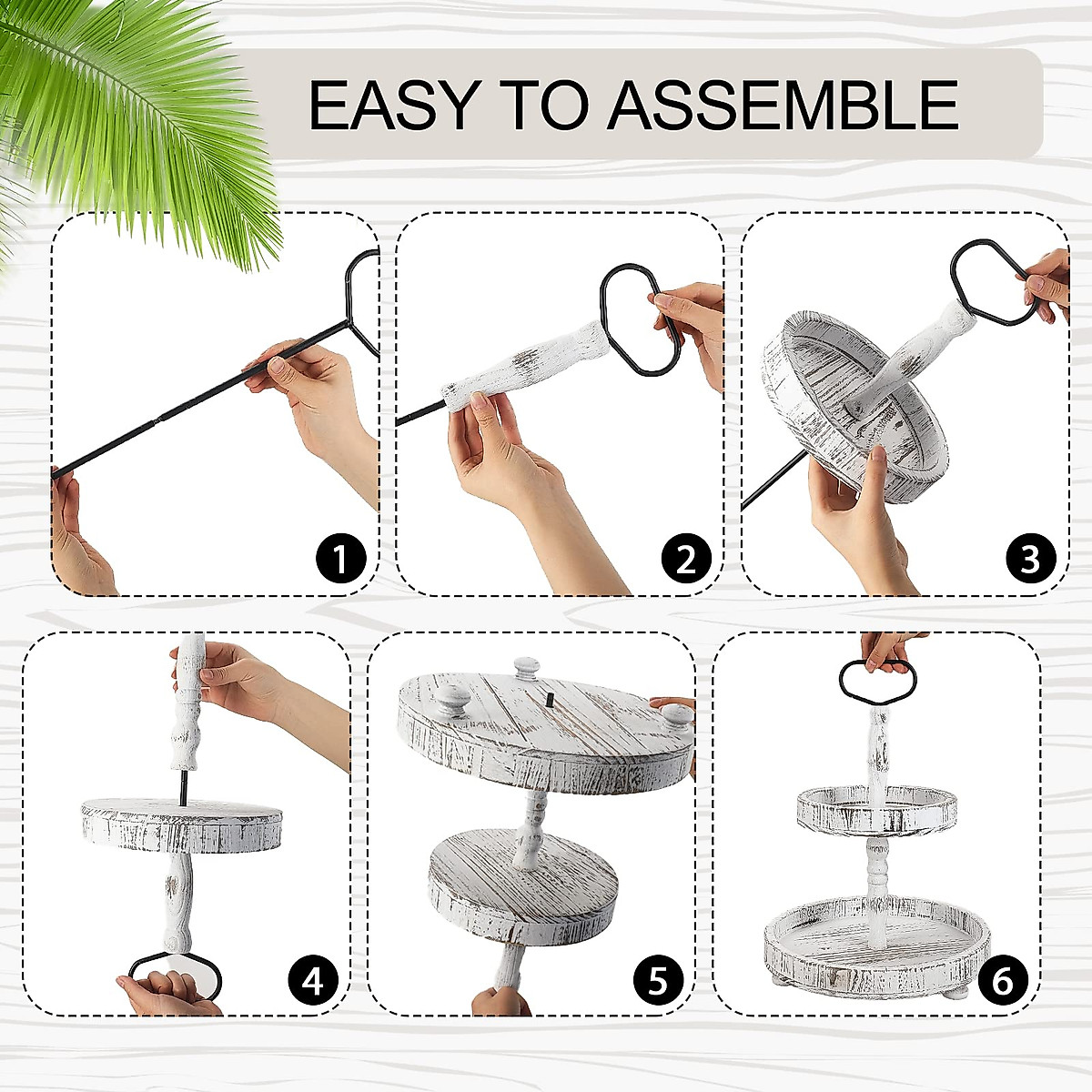 EASY TO ASSEMBLE

1

2

3

4

5

6