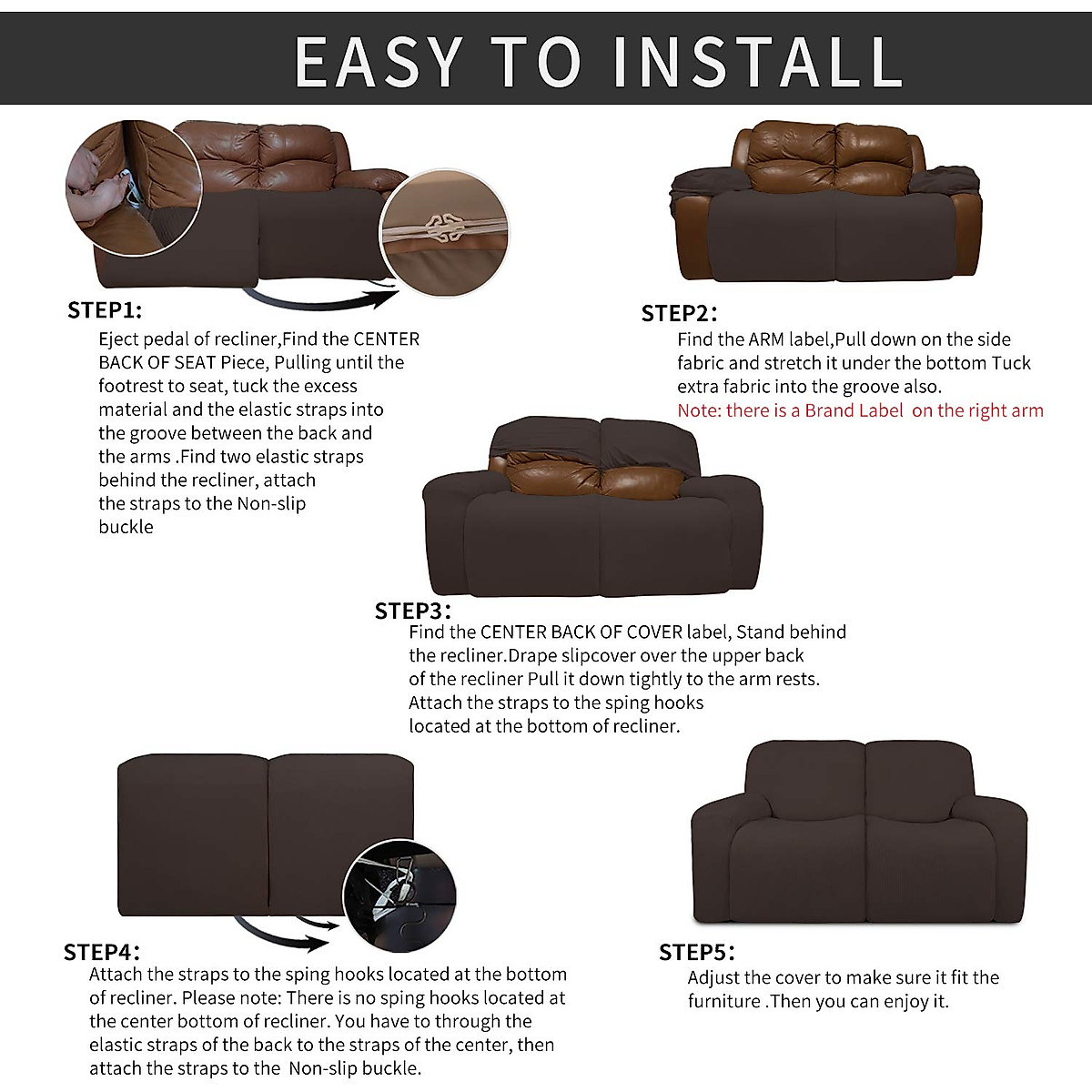 EASY TO INSTALL

STEP1:
Eject pedal of recliner,Find the CENTER BACK OF SEAT Piece, Pulling until the footrest to seat, tuck the excess material and the elastic straps into the groove between the back and the arms .Find two elastic straps behind the recliner, attach the straps to the Non-slip buckle

STEP2:
Find the ARM label,Pull down on the side fabric and stretch it under the bottom Tuck extra fabric into the groove also.
Note: there is a Brand Label on the right arm

STEP3:
Find the CENTER BACK OF COVER label, Stand behind the recliner.Drape slipcover over the upper back of the recliner Pull it down tightly to the arm rests. Attach the straps to the sping hooks located at the bottom of recliner.

STEP4:
Attach the straps to the sping hooks located at the bottom of recliner. Please note: There is no sping hooks located at the center bottom of recliner. You have to through the elastic straps of the back to the straps of the center, then attach the straps to the Non-slip buckle.

STEP5:
Adjust the cover to make sure it fit the furniture .Then you can enjoy it.