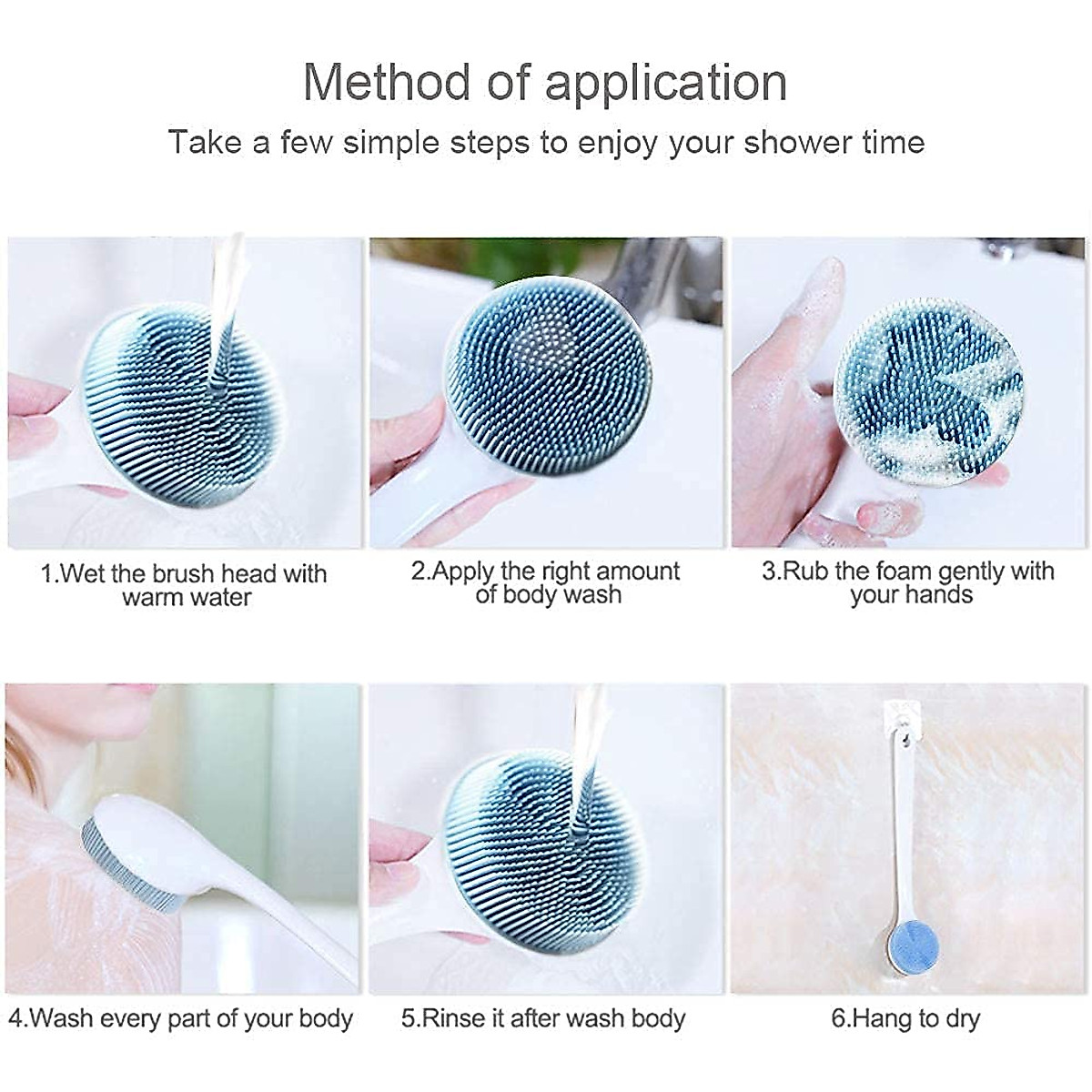 Method of application

Take a few simple steps to enjoy your shower time

1.Wet the brush head with warm water

2.Apply the right amount of body wash

3.Rub the foam gently with your hands

4.Wash every part of your body

5.Rinse it after wash body

6.Hang to dry