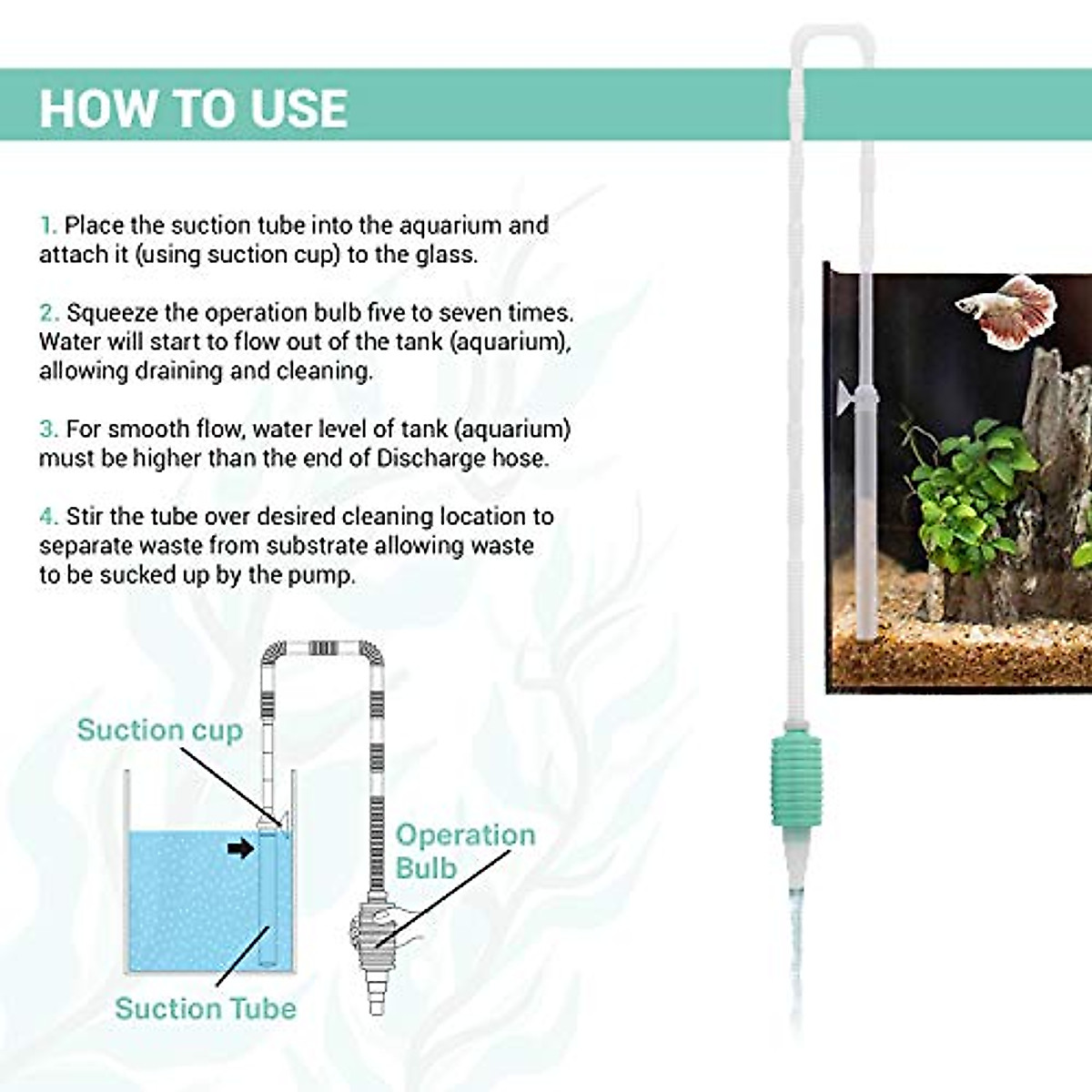 HOW TO USE

1. Place the suction tube into the aquarium and attach it (using suction cup) to the glass.

2. Squeeze the operation bulb five to seven times. Water will start to flow out of the tank (aquarium), allowing draining and cleaning.

3. For smooth flow, water level of tank (aquarium) must be higher than the end of Discharge hose.

4. Stir the tube over desired cleaning location to separate waste from substrate allowing waste to be sucked up by the pump.

Suction cup

Operation Bulb

Suction Tube