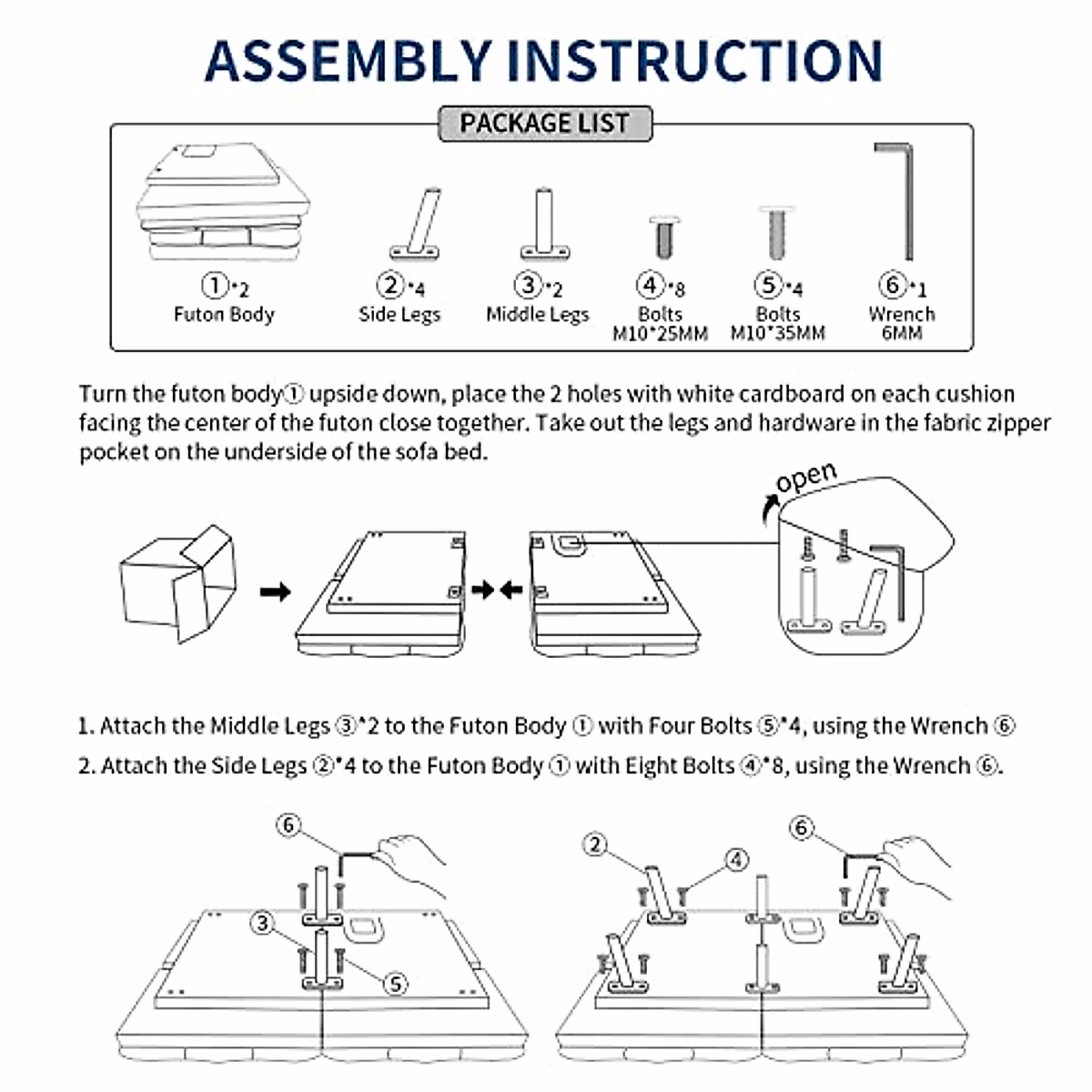 ASSEMBLY INSTRUCTION

PACKAGE LIST

①*2
Futon Body

②*4
Side Legs

③*2
Middle Legs

④*8
Bolts
M10*25MM

⑤*4
Bolts
M10*35MM

⑥*1
Wrench
6MM

Turn the futon body① upside down, place the 2 holes with white cardboard on each cushion facing the center of the futon close together. Take out the legs and hardware in the fabric zipper pocket on the underside of the sofa bed.

open

1. Attach the Middle Legs ③*2 to the Futon Body ① with Four Bolts ⑤*4, using the Wrench ⑥

2. Attach the Side Legs ②*4 to the Futon Body ① with Eight Bolts ④*8, using the Wrench ⑥.

⑥
③
⑤

②
④
⑥