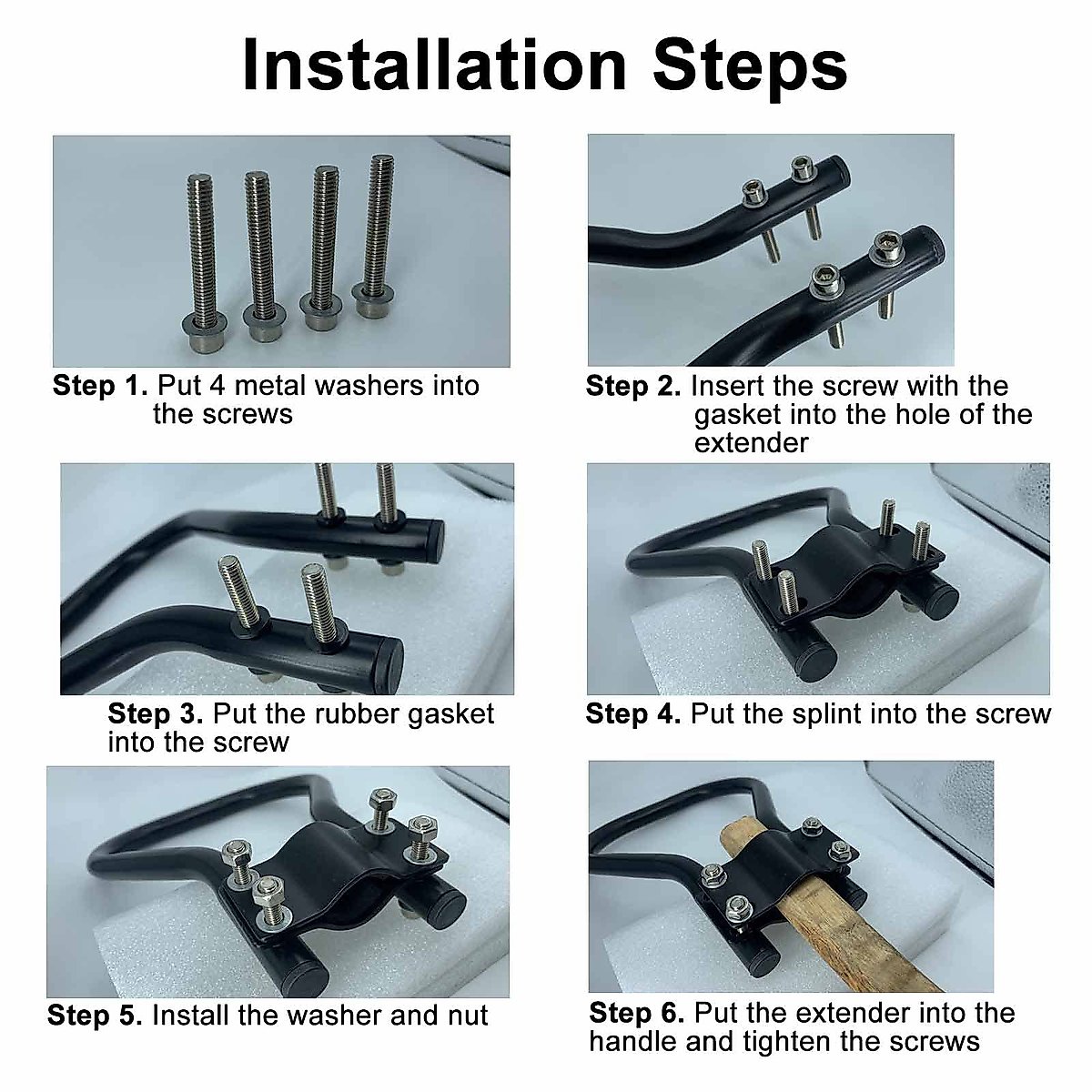 Installation Steps

Step 1. Put 4 metal washers into the screws

Step 2. Insert the screw with the gasket into the hole of the extender

Step 3. Put the rubber gasket into the screw

Step 4. Put the splint into the screw

Step 5. Install the washer and nut

Step 6. Put the extender into the handle and tighten the screws