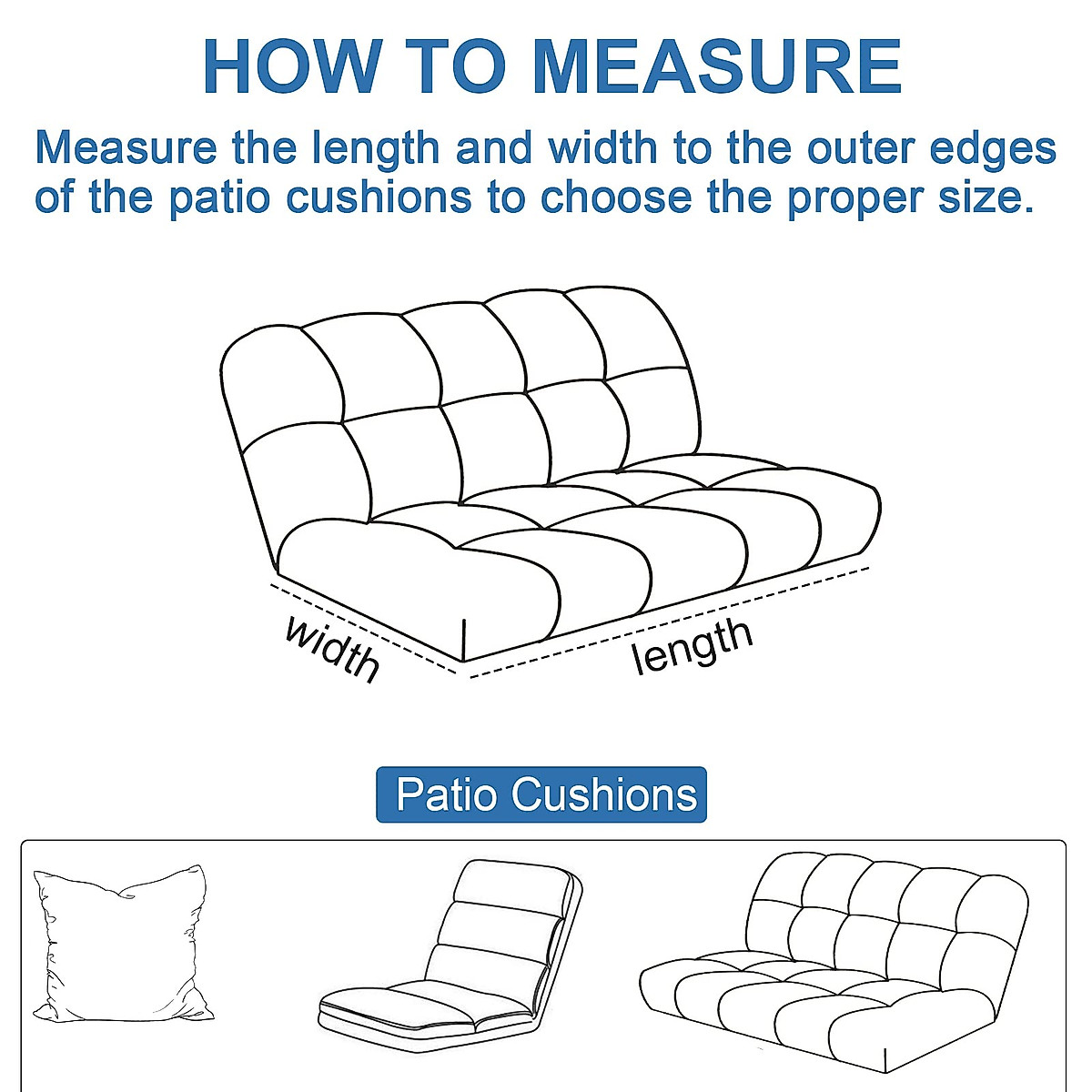 HOW TO MEASURE

Measure the length and width to the outer edges of the patio cushions to choose the proper size.

width

length

Patio Cushions