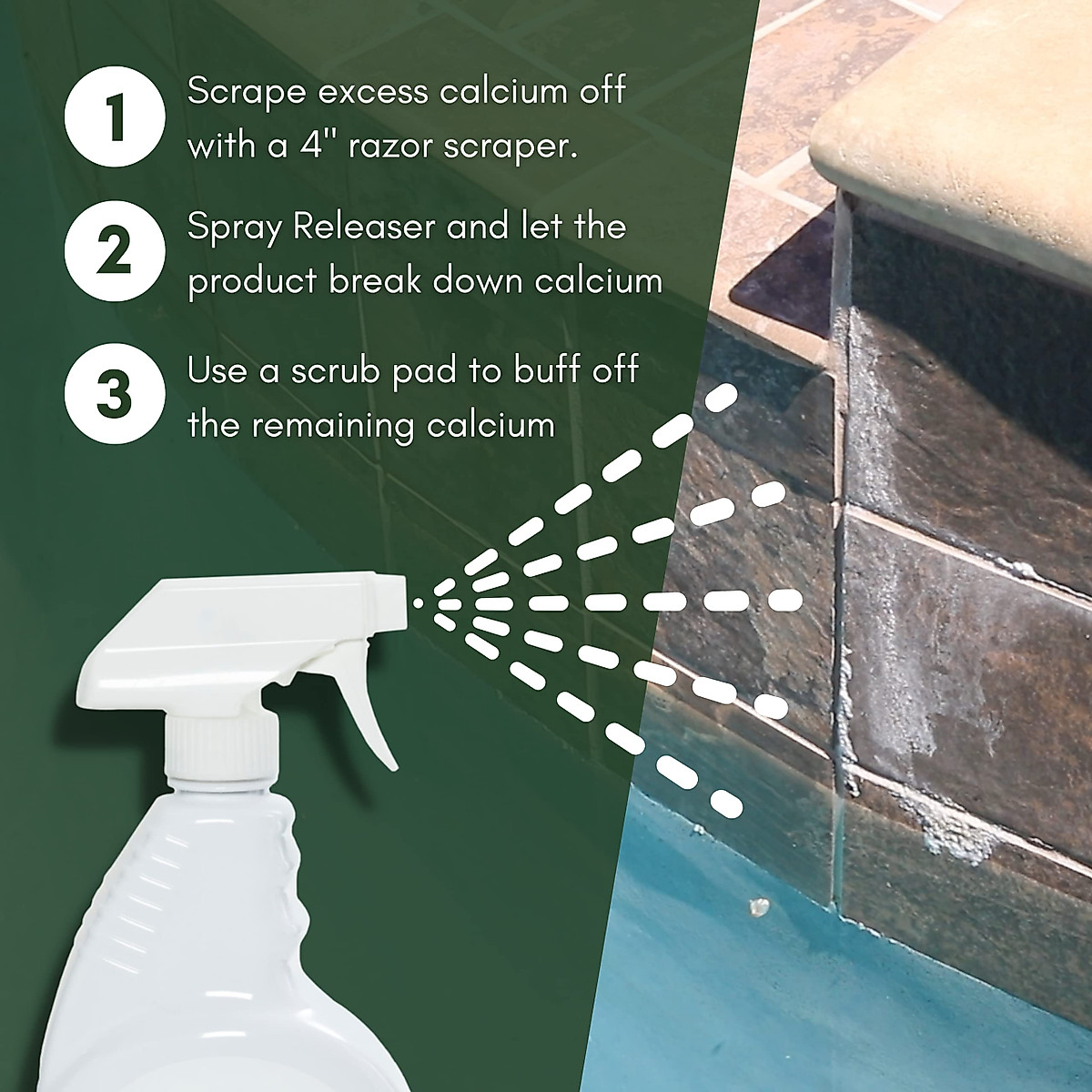 1 Scrape excess calcium off with a 4" razor scraper.

2 Spray Releaser and let the product break down calcium

3 Use a scrub pad to buff off the remaining calcium