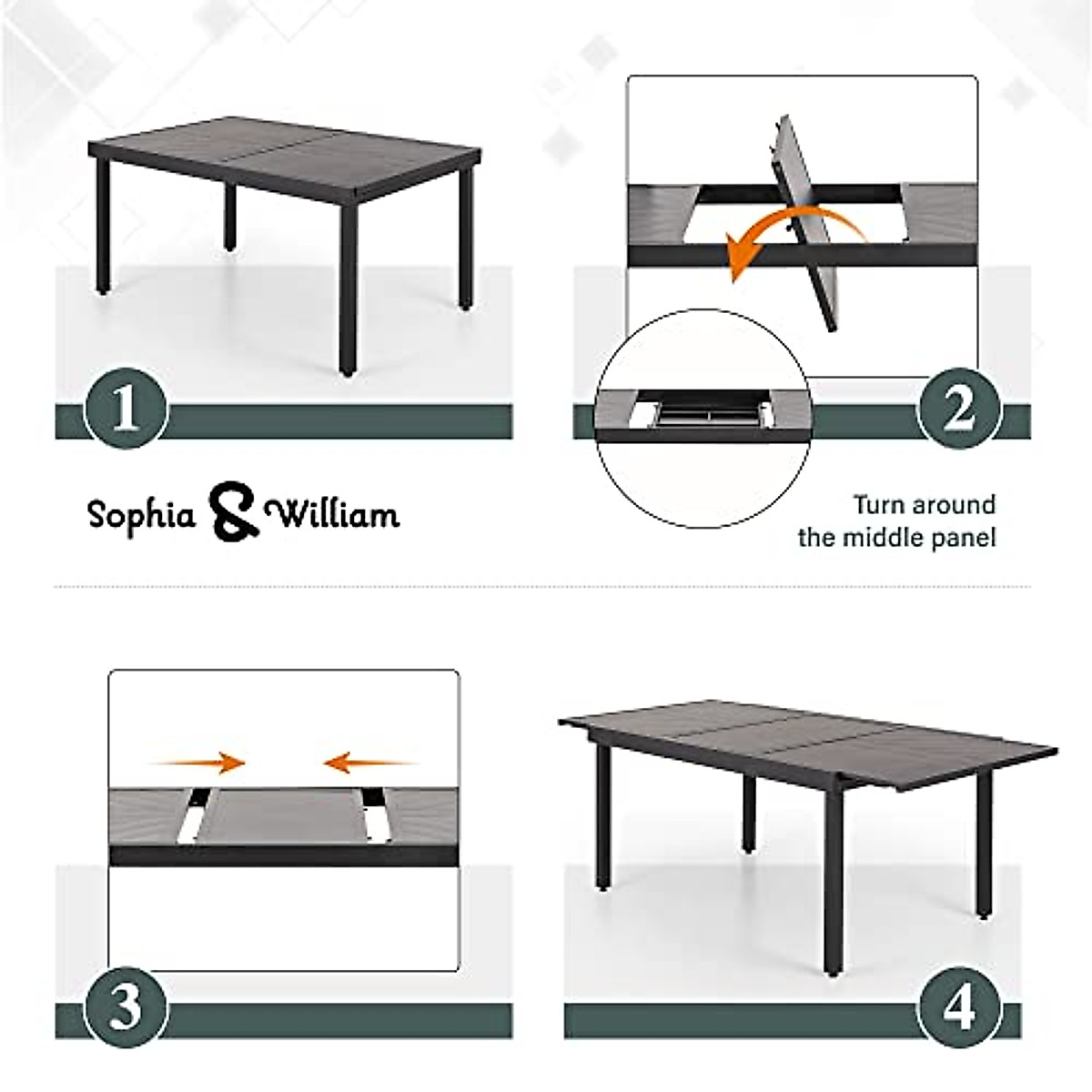 1

2

Sophia & William

Turn around the middle panel

3

4