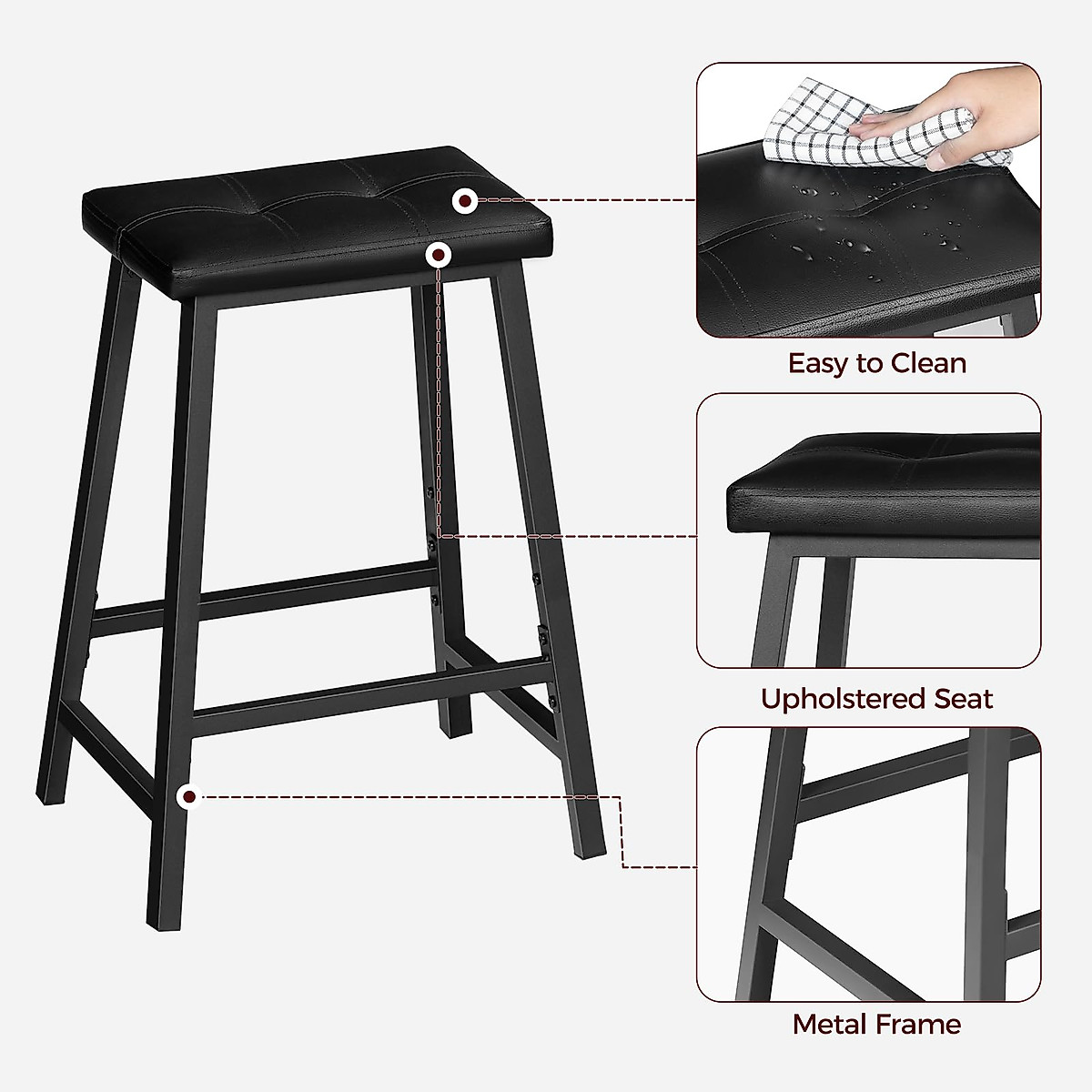 Easy to Clean

Upholstered Seat

Metal Frame