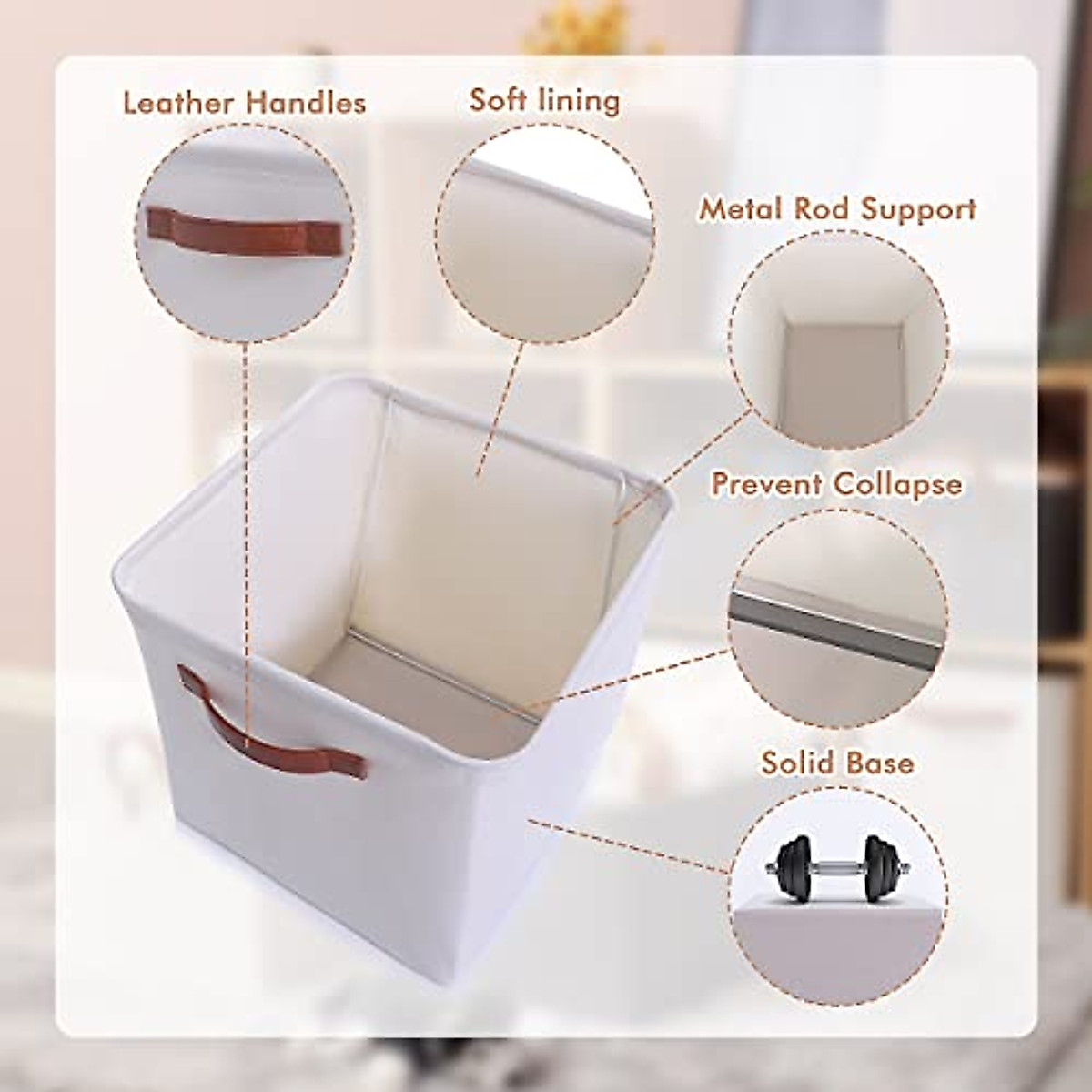 Leather Handles

Soft lining

Metal Rod Support

Prevent Collapse

Solid Base