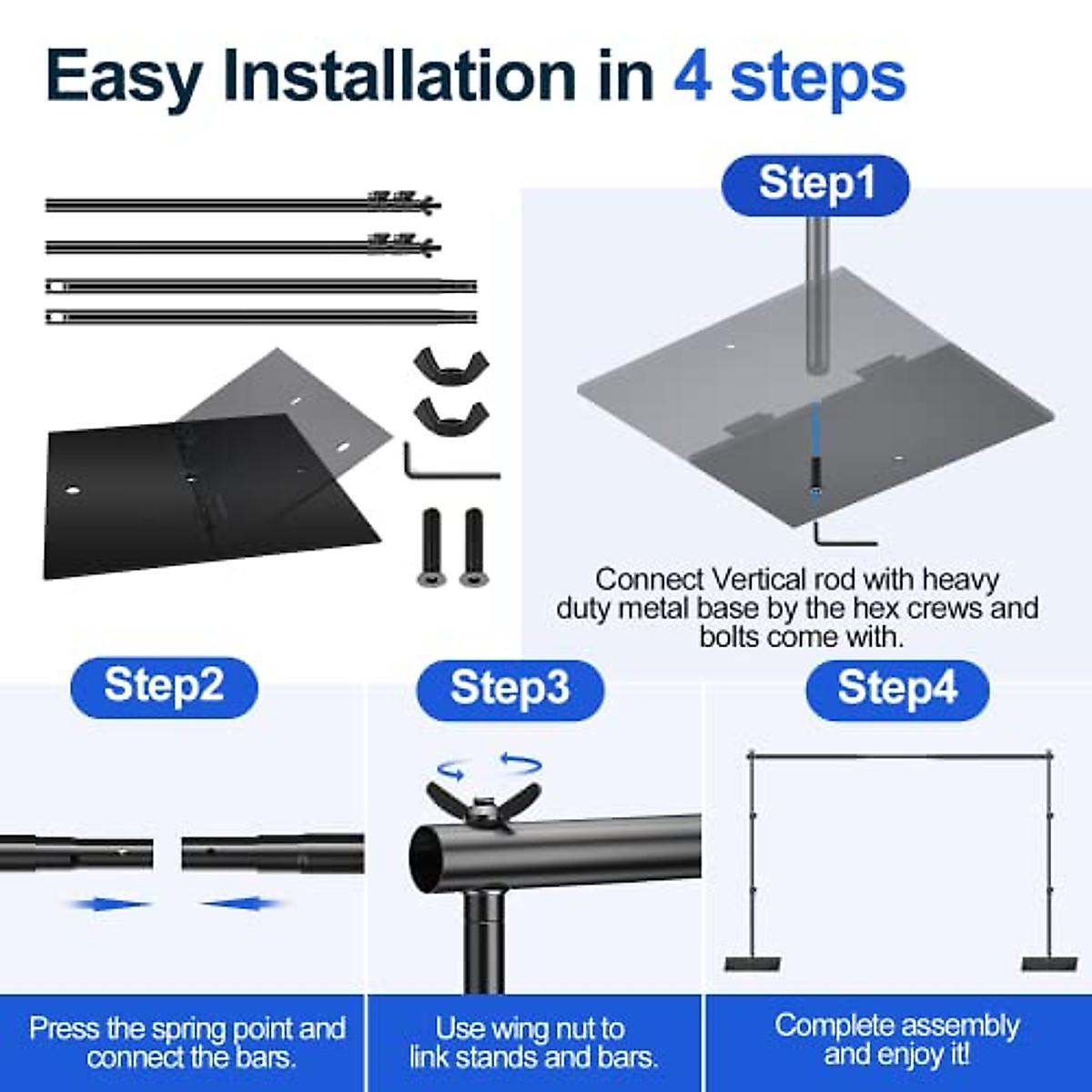 Easy Installation in 4 steps

Step1

Connect Vertical rod with heavy duty metal base by the hex crews and bolts come with.

Step2

Press the spring point and connect the bars.

Step3

Use wing nut to link stands and bars.

Step4

Complete assembly and enjoy it!