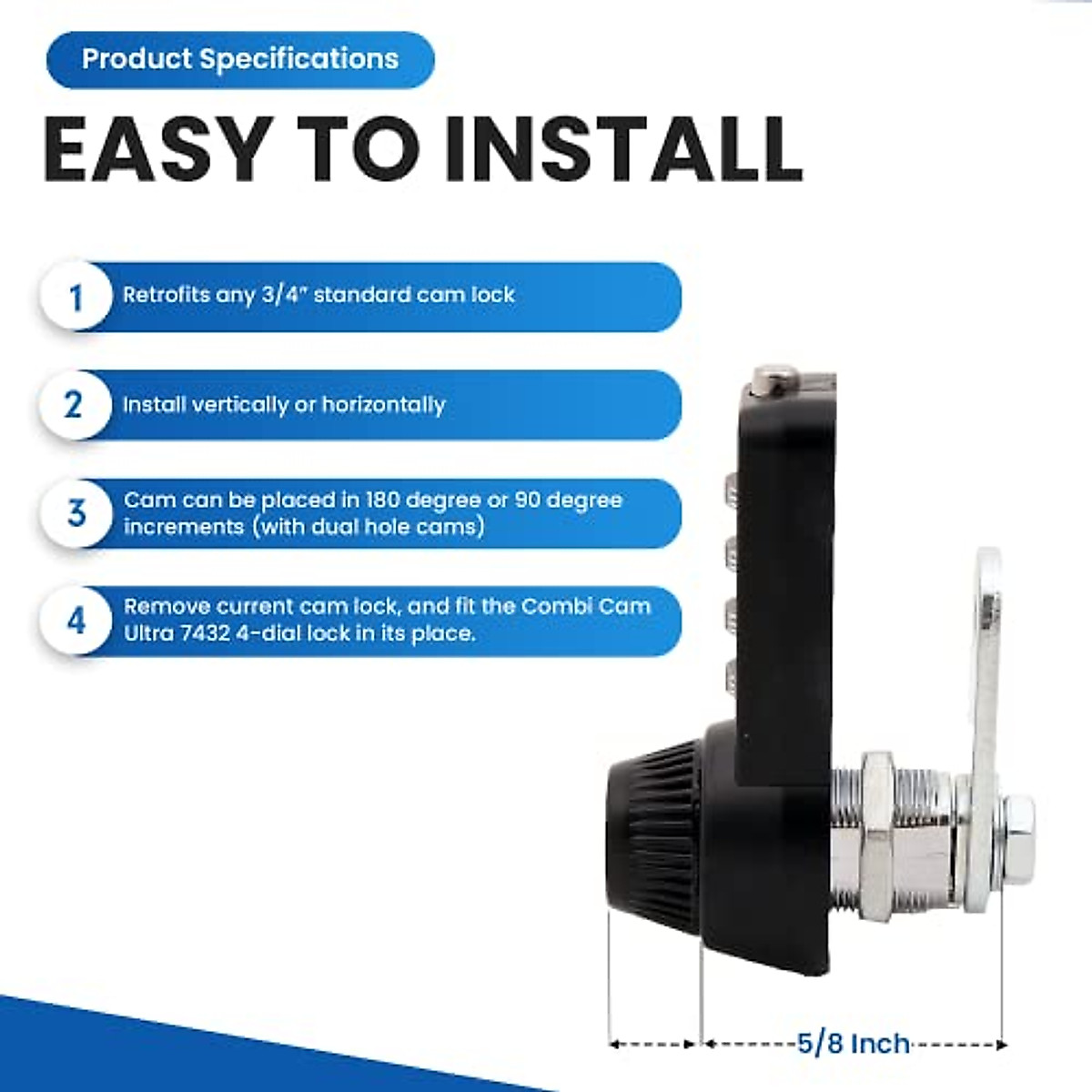 Product Specifications

EASY TO INSTALL

1 Retrofits any 3/4" standard cam lock

2 Install vertically or horizontally

3 Cam can be placed in 180 degree or 90 degree increments (with dual hole cams)

4 Remove current cam lock, and fit the Combi Cam Ultra 7432 4-dial lock in its place.

5/8 Inch