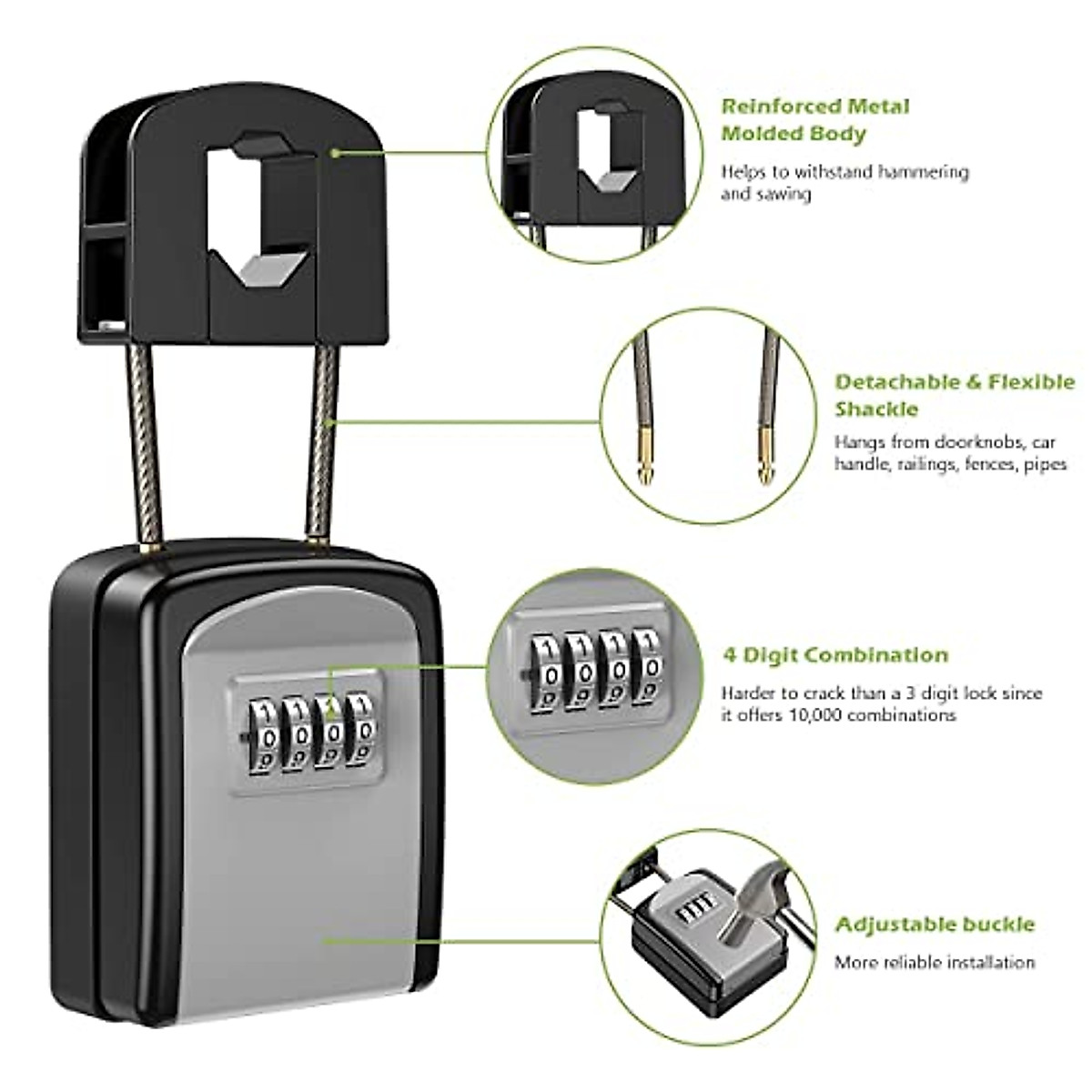 Reinforced Metal Molded Body

Helps to withstand hammering and sawing

Detachable & Flexible Shackle

Hangs from doorknobs, car handle, railings, fences, pipes

4 Digit Combination

Harder to crack than a 3 digit lock since it offers 10,000 combinations

Adjustable buckle

More reliable installation