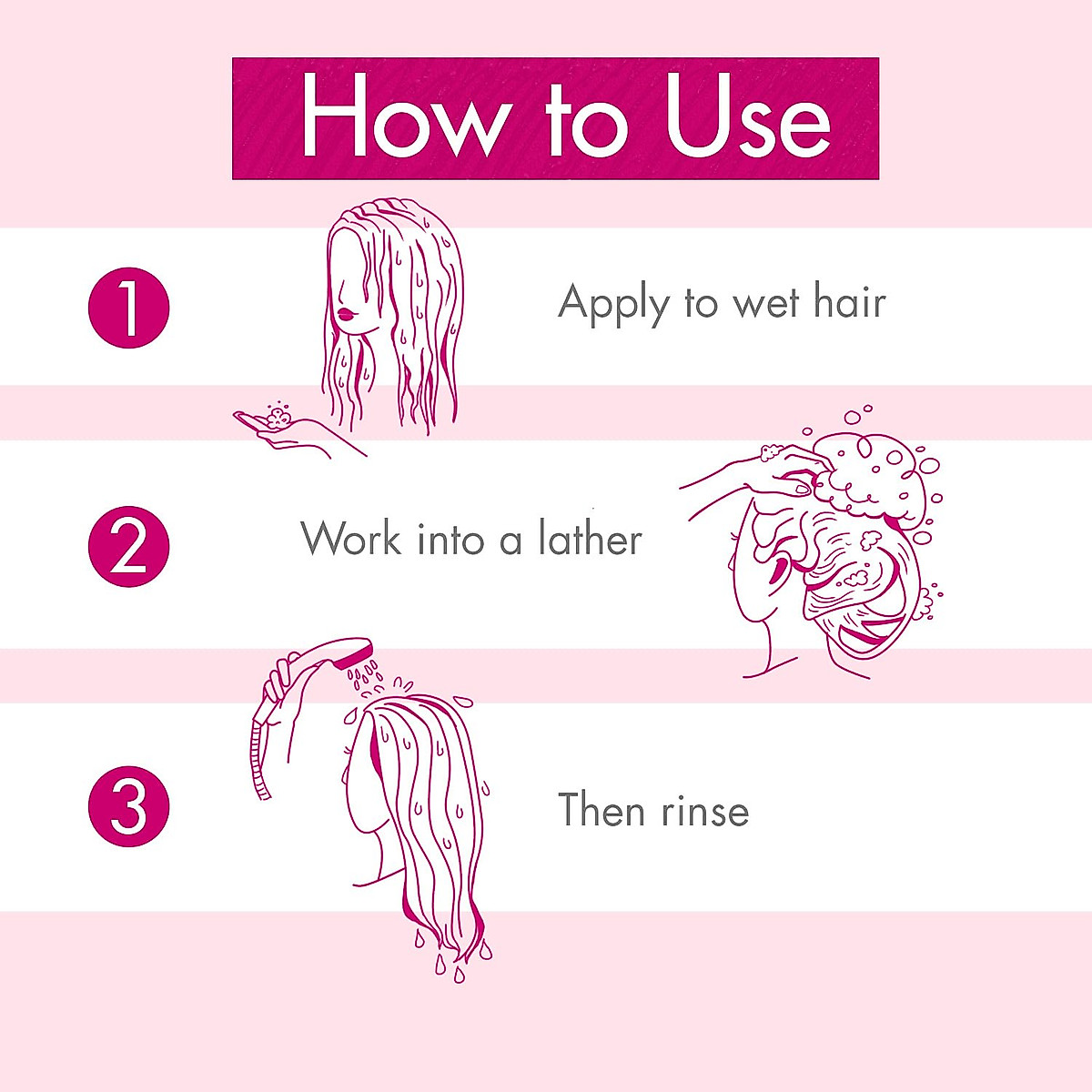 How to Use

1 Apply to wet hair

2 Work into a lather

3 Then rinse