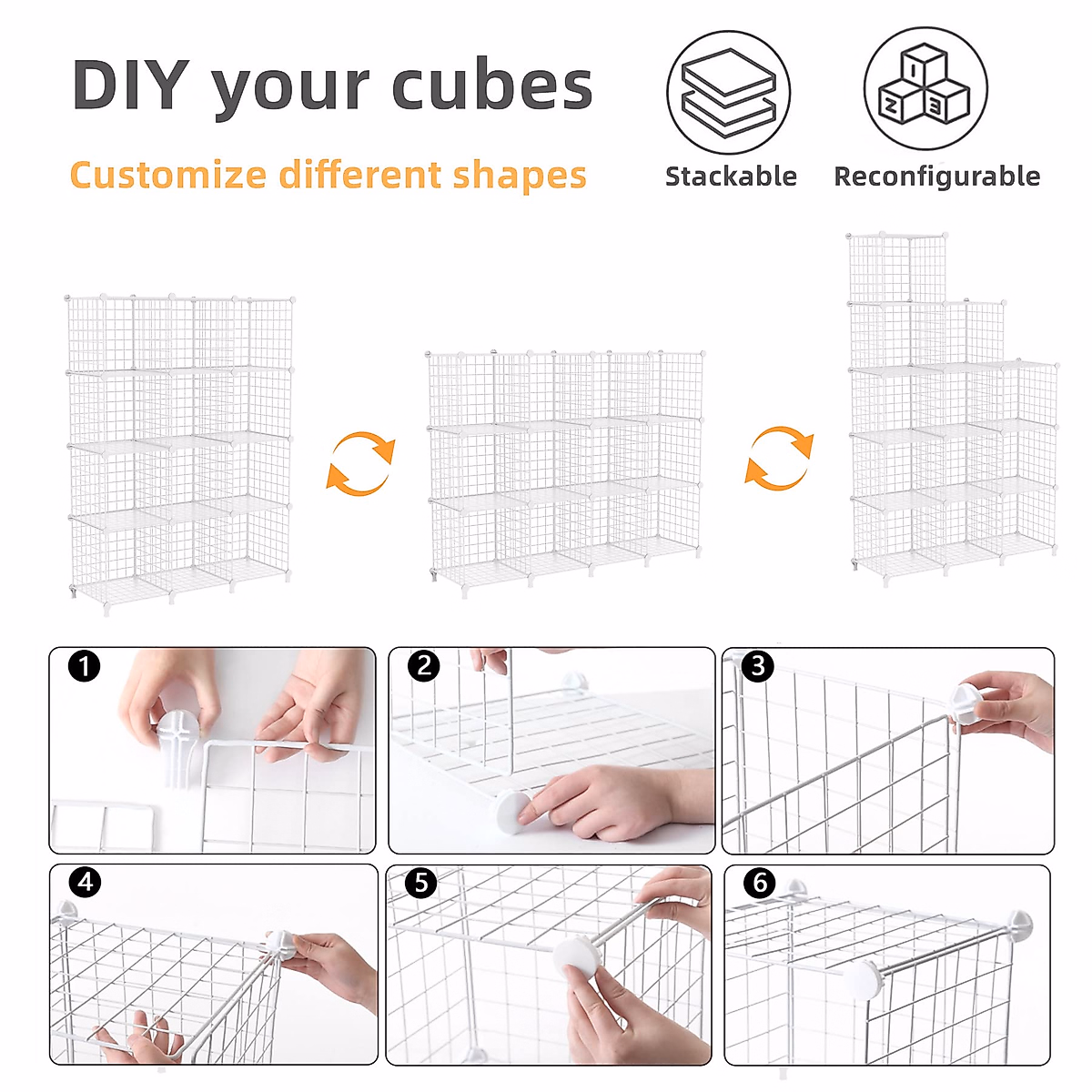 DIY your cubes
Customize different shapes

Stackable

1 2 3

Reconfigurable

1
2
3
4
5
6